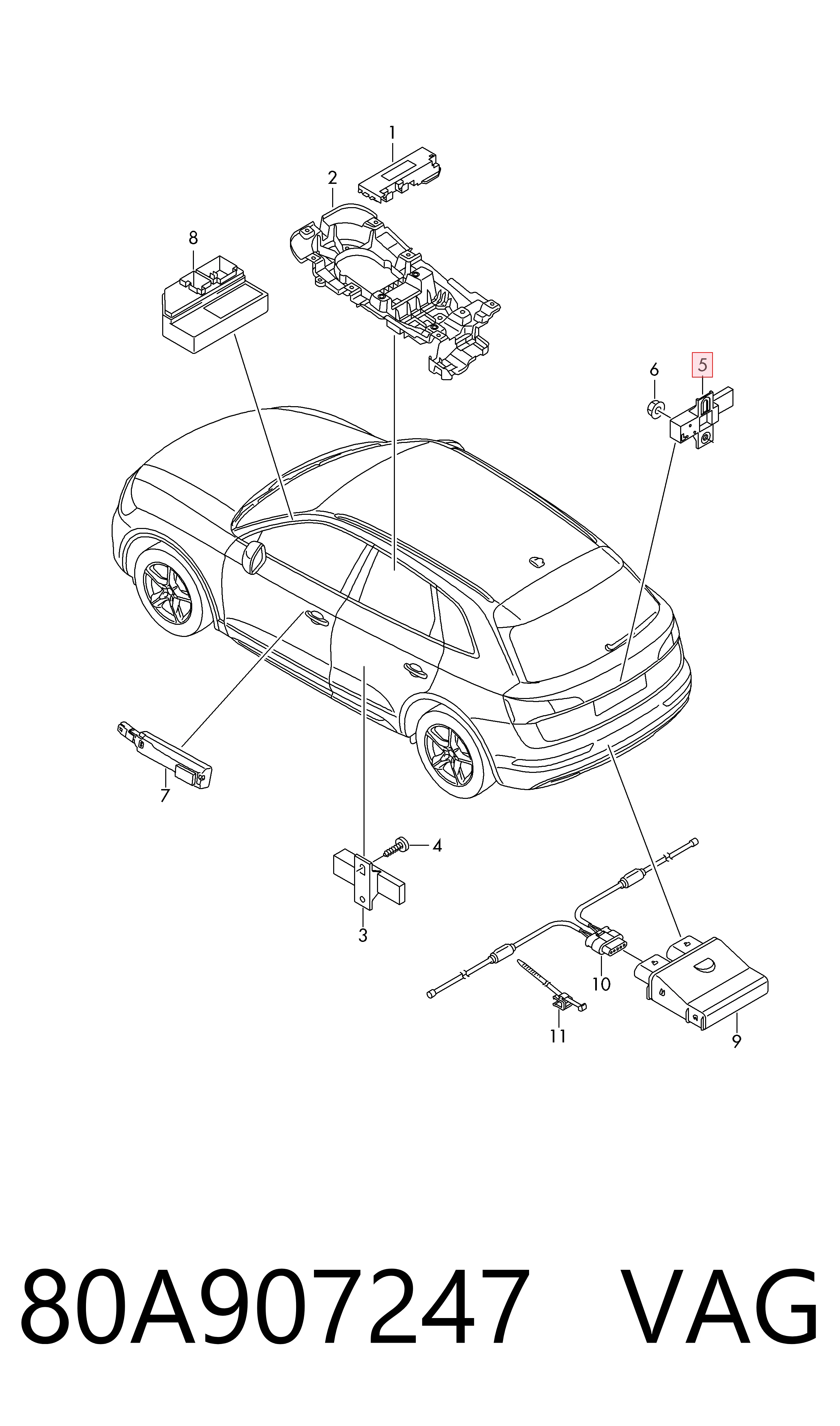 1
2
8
6
5
7
4
3
10
11
9

80A907247 VAG