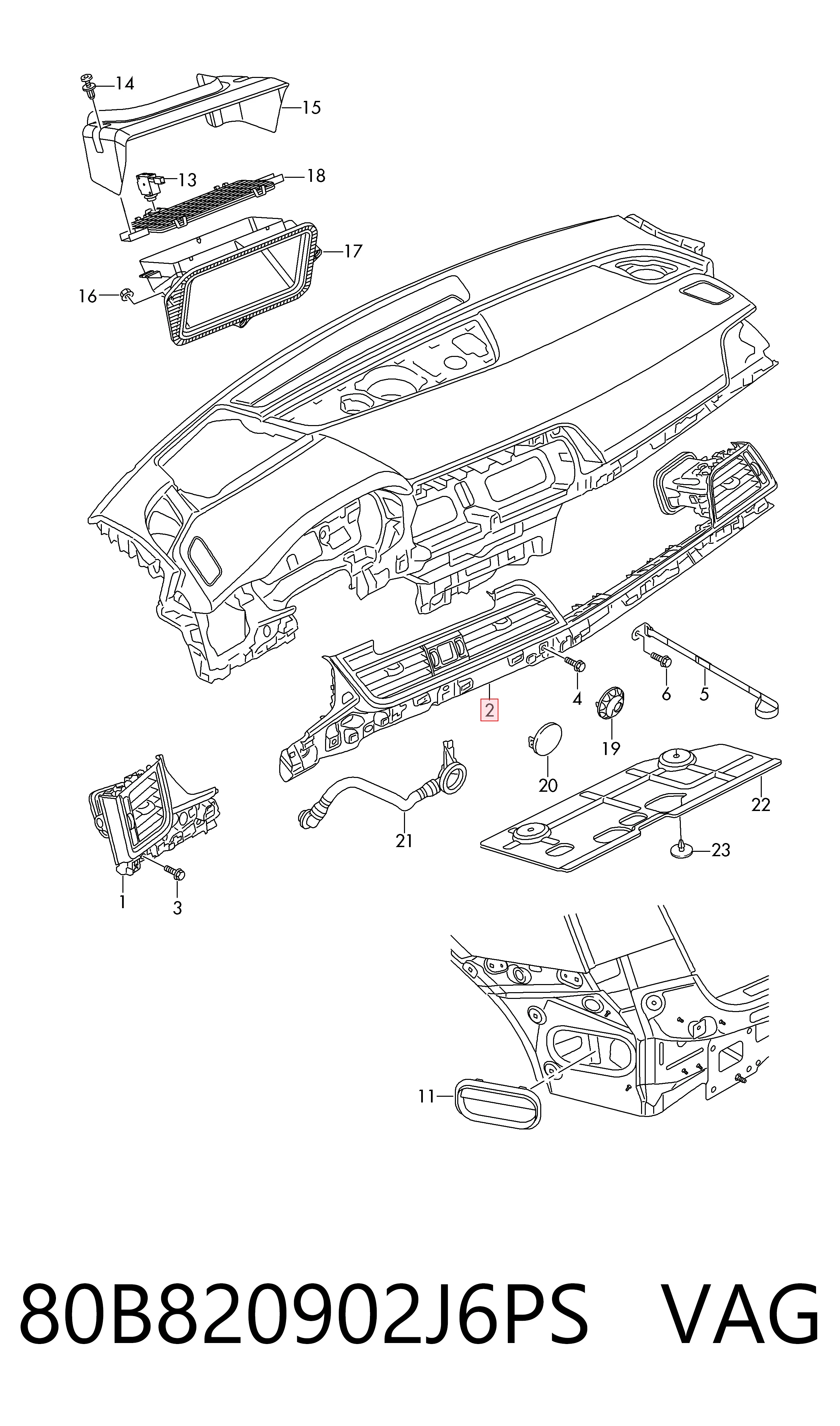 14
15
13
18
17
16
2
4
6
5
19
20
22
21
23
1
3
11
80B820902J6PS VAG