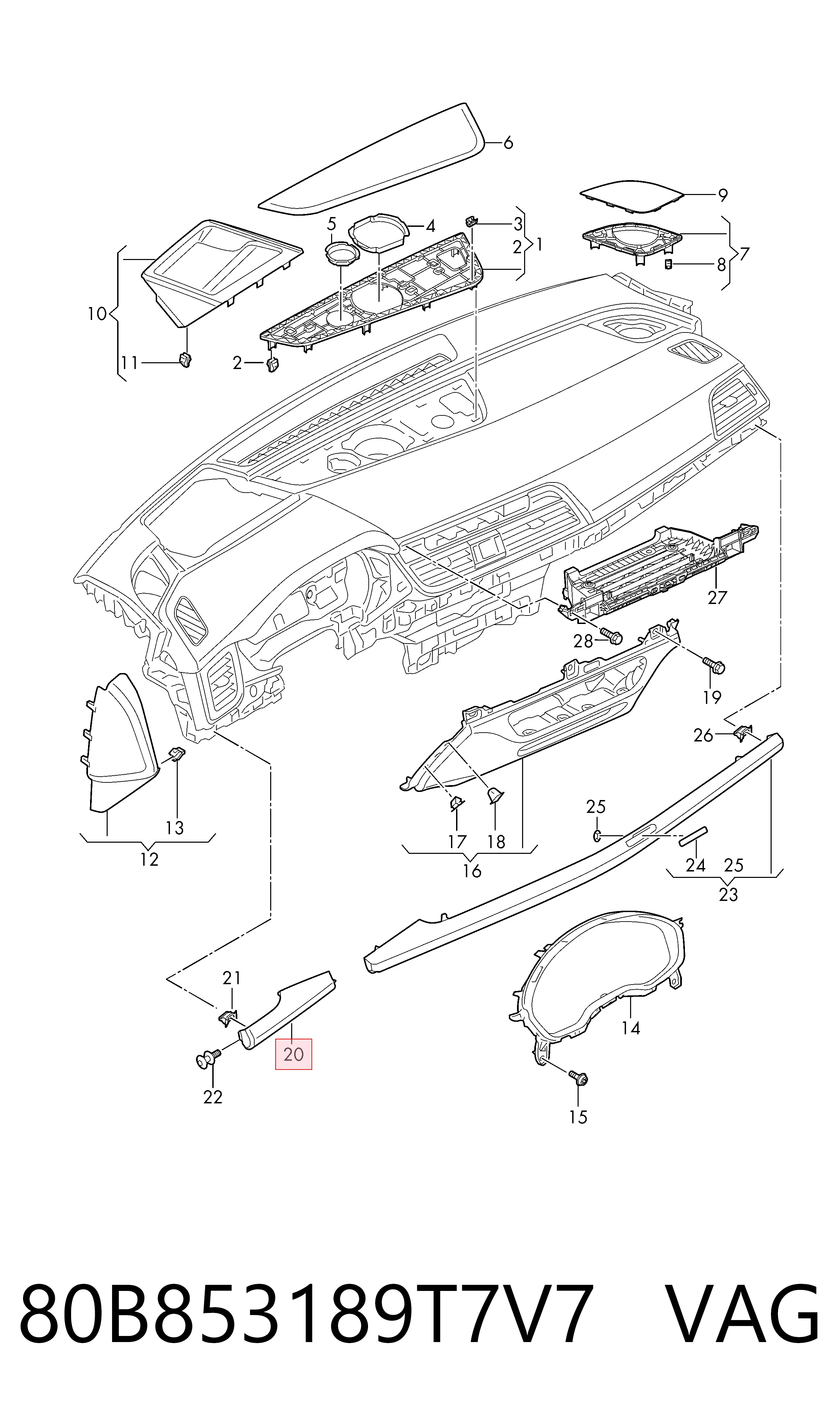 6
9
5
4
3
2
1
7
8
10
11
2
27
28
19
26
13
12
17
18
16
25
24
25
23
21
20
22
14
15

80B853189T7V7 VAG