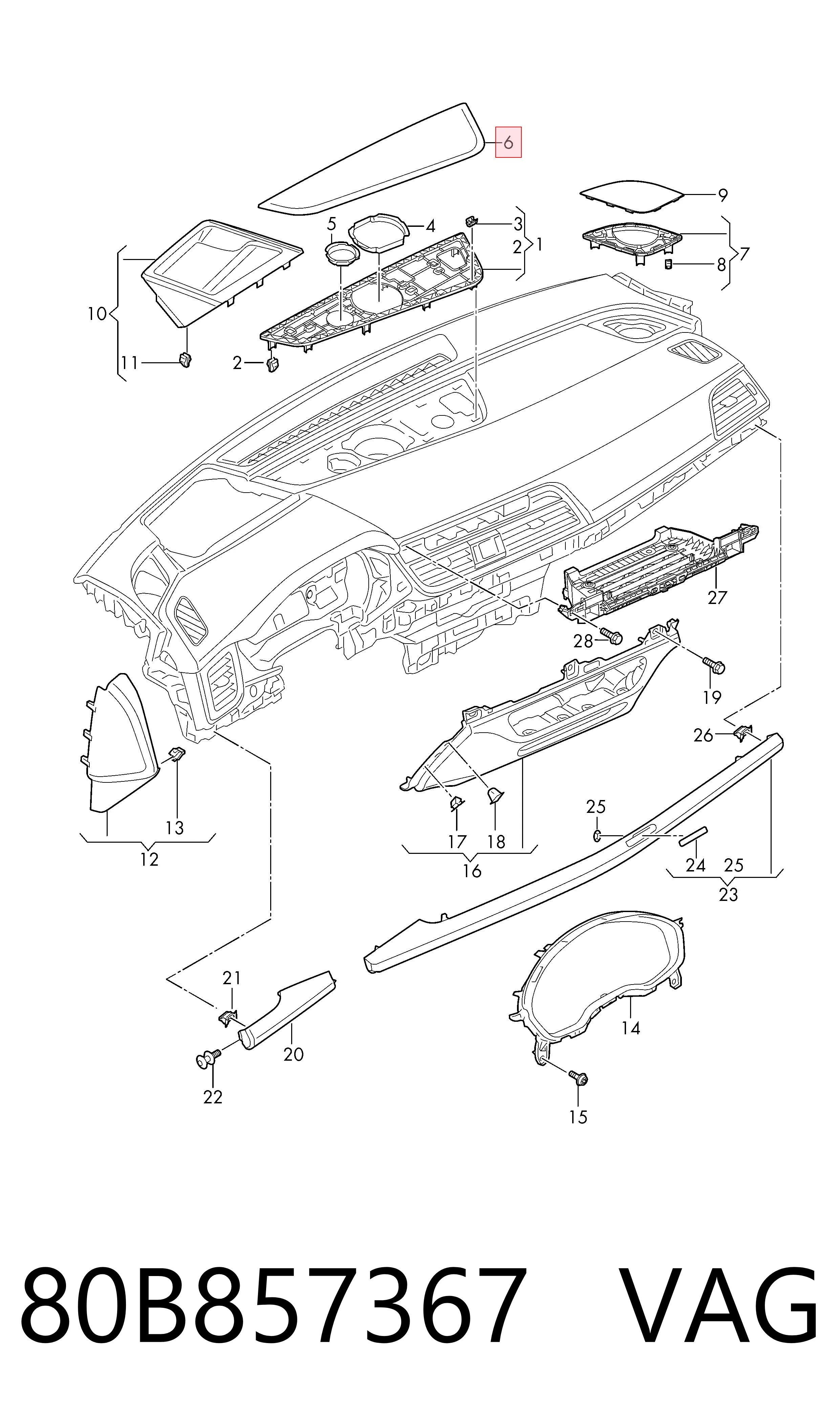 6
9
5
4
3
2
1
7
8
10
11
2
27
28
19
26
13
12
17
18
16
25
24
25
23
21
20
22
14
15

80B857367 VAG