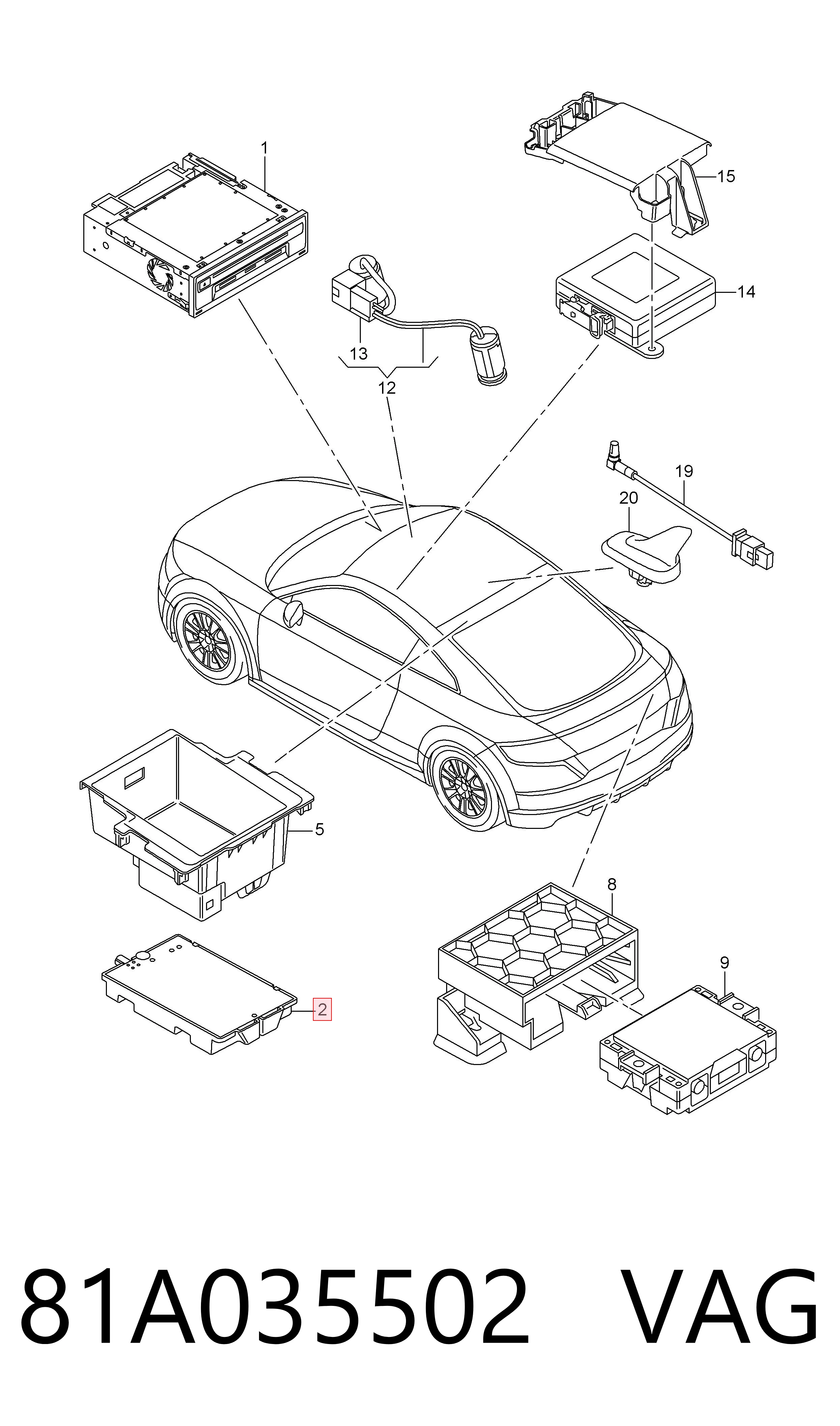 1
15
14
13
12
19
20
5
8
9
2

81A035502 VAG