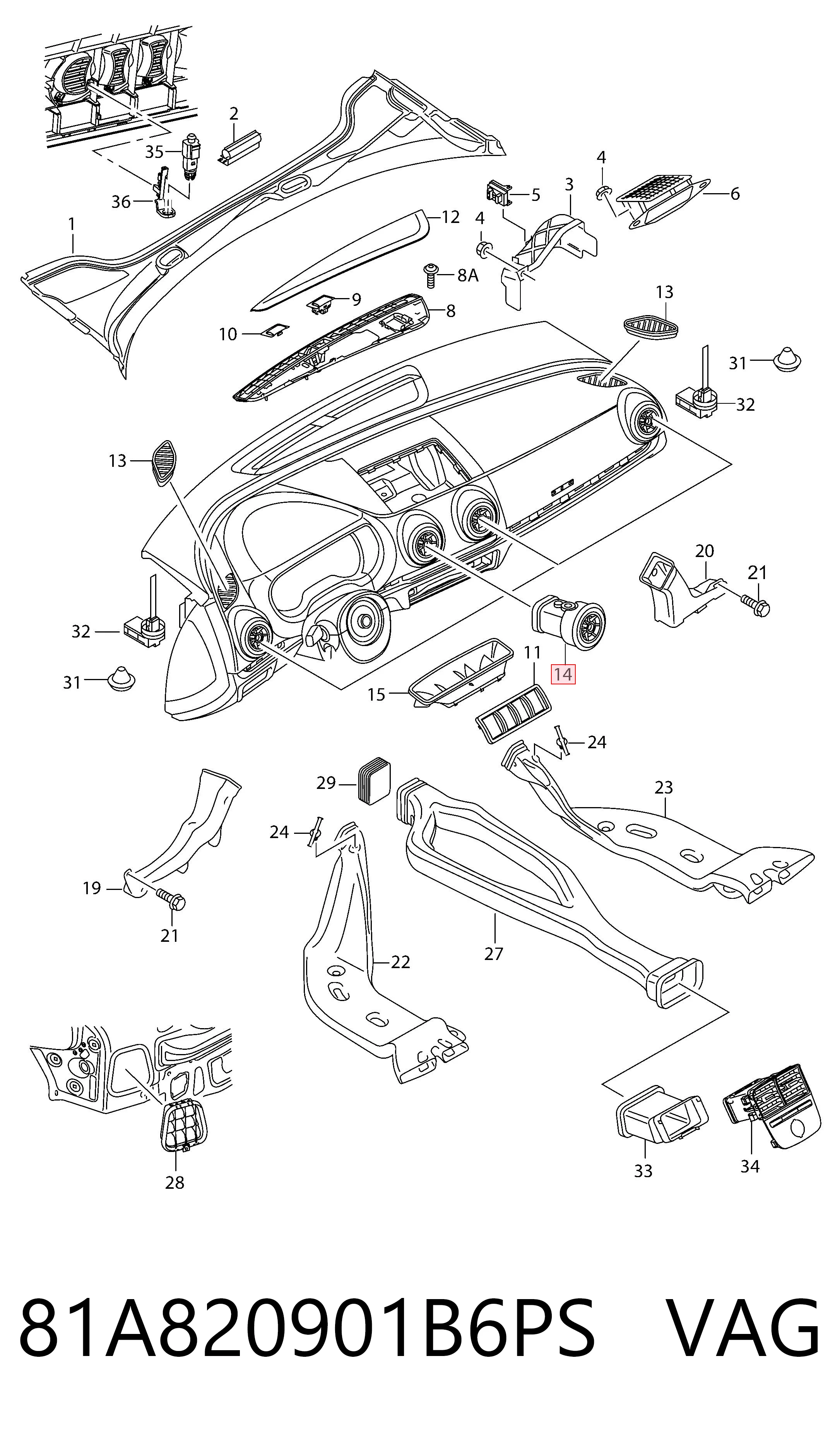 2
35
36
1
4
5
3
6
12
4
8A
9
8
10
13
31
32
13
20
21
32
31
11
14
15
24
29
23
24
19
21
22
27
28
33
34

81A820901B6PS VAG