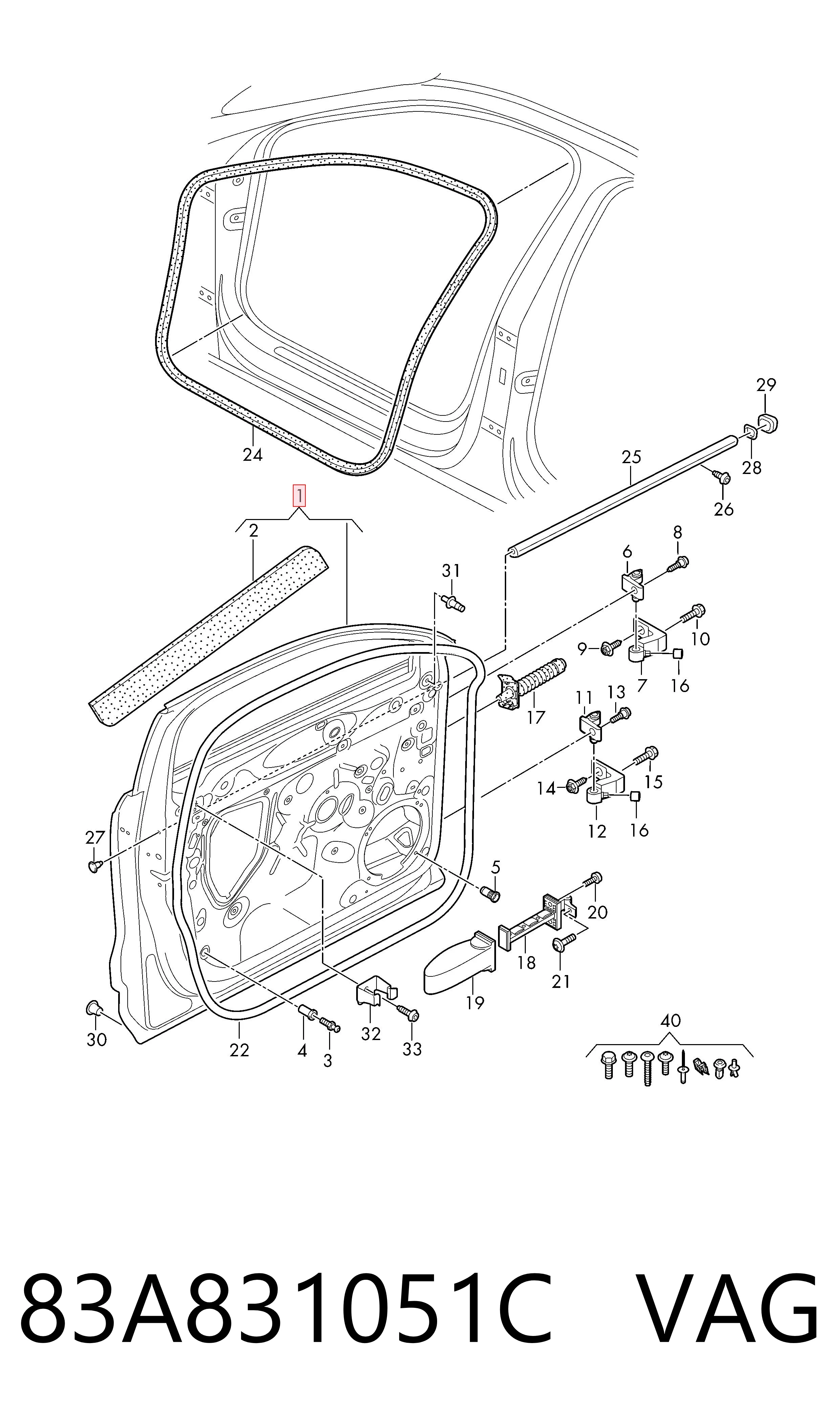 29
24
25
28
26
1
2
8
6
31
10
9
7
16
17
11
13
15
14
12
16
27
5
20
18
21
19
30
22
4
3
32
33
40

83A831051C VAG