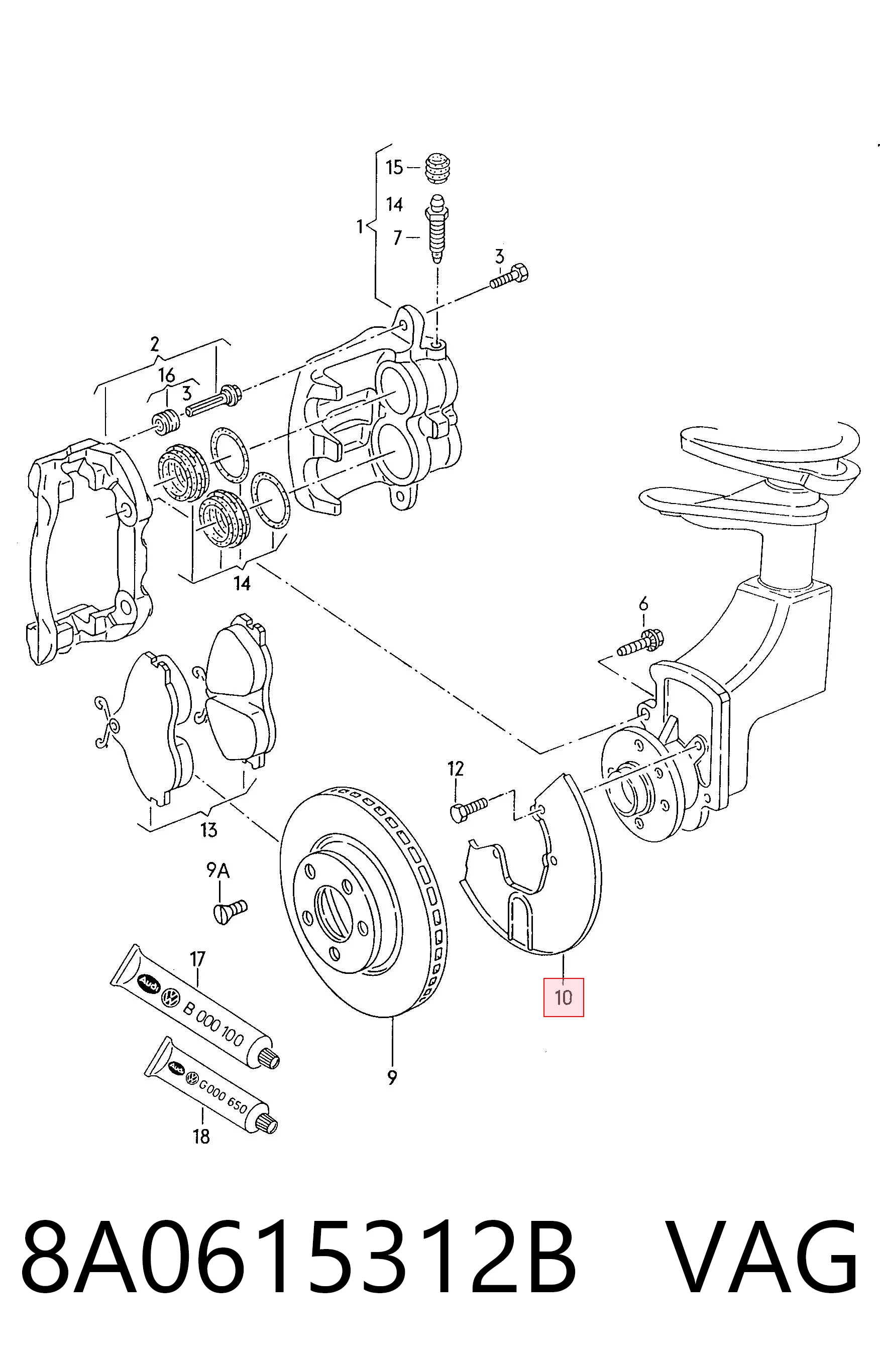 15
14
1
7
3
2
16
3
14
6
12
13
9A
17
Audi
B 000 100
Audi
G 000 650
18
9
10

8A0615312B VAG