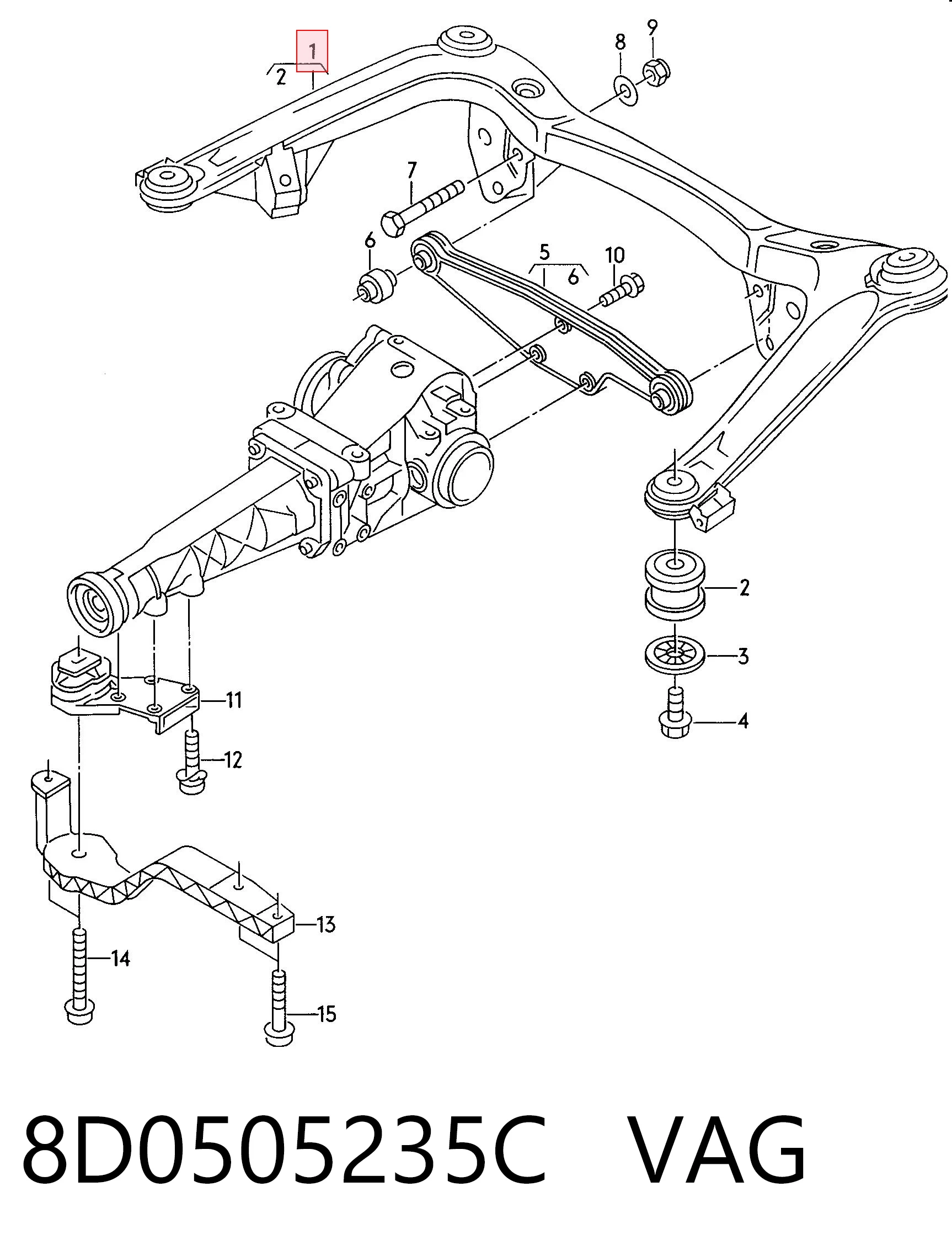 1
2
8
9
7
6
5
6
10
2
3
4
11
12
13
14
15

8D0505235C VAG