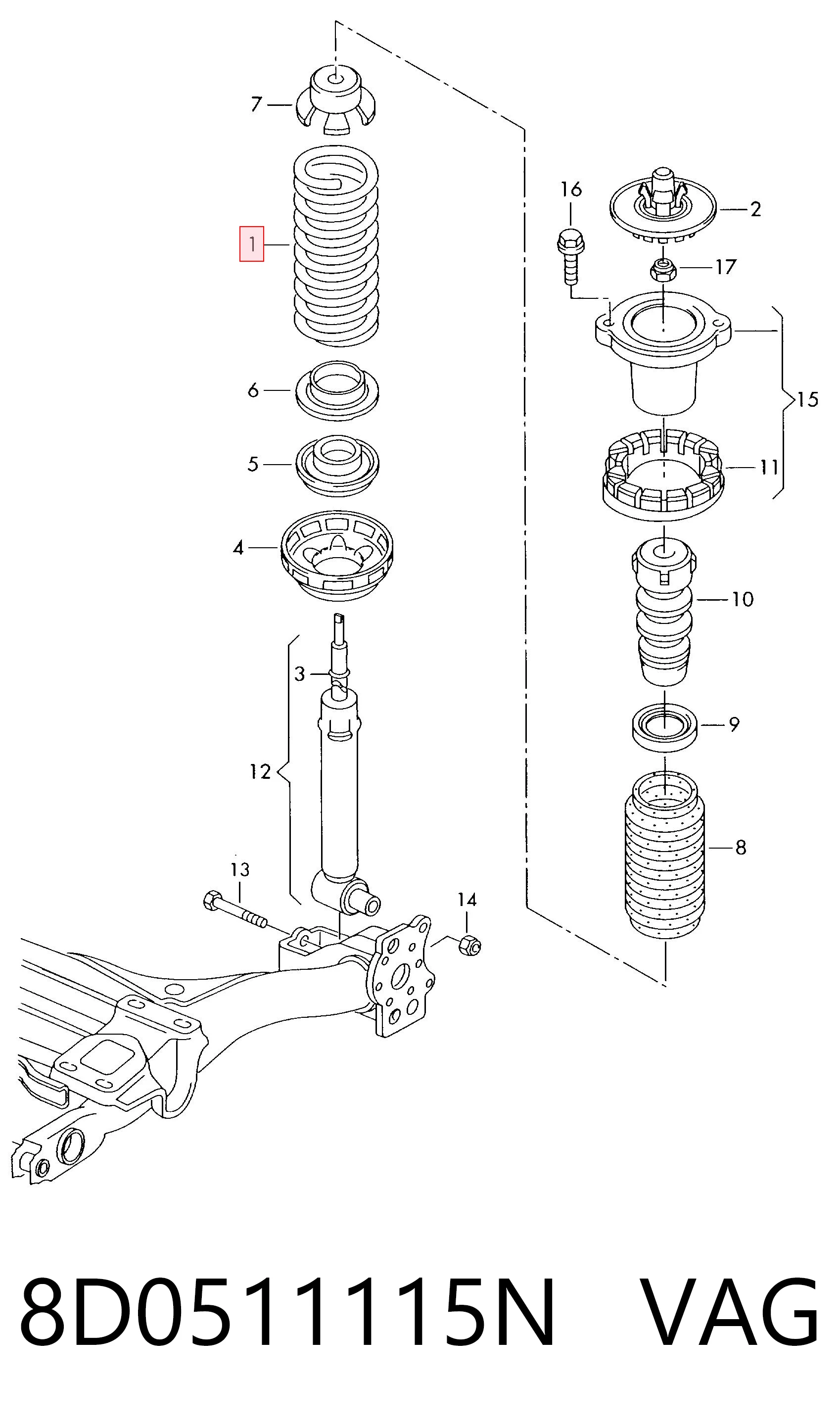 7
1
6
5
4
3
12
13
14
16
2
17
15
11
10
9
8

8D0511115N VAG