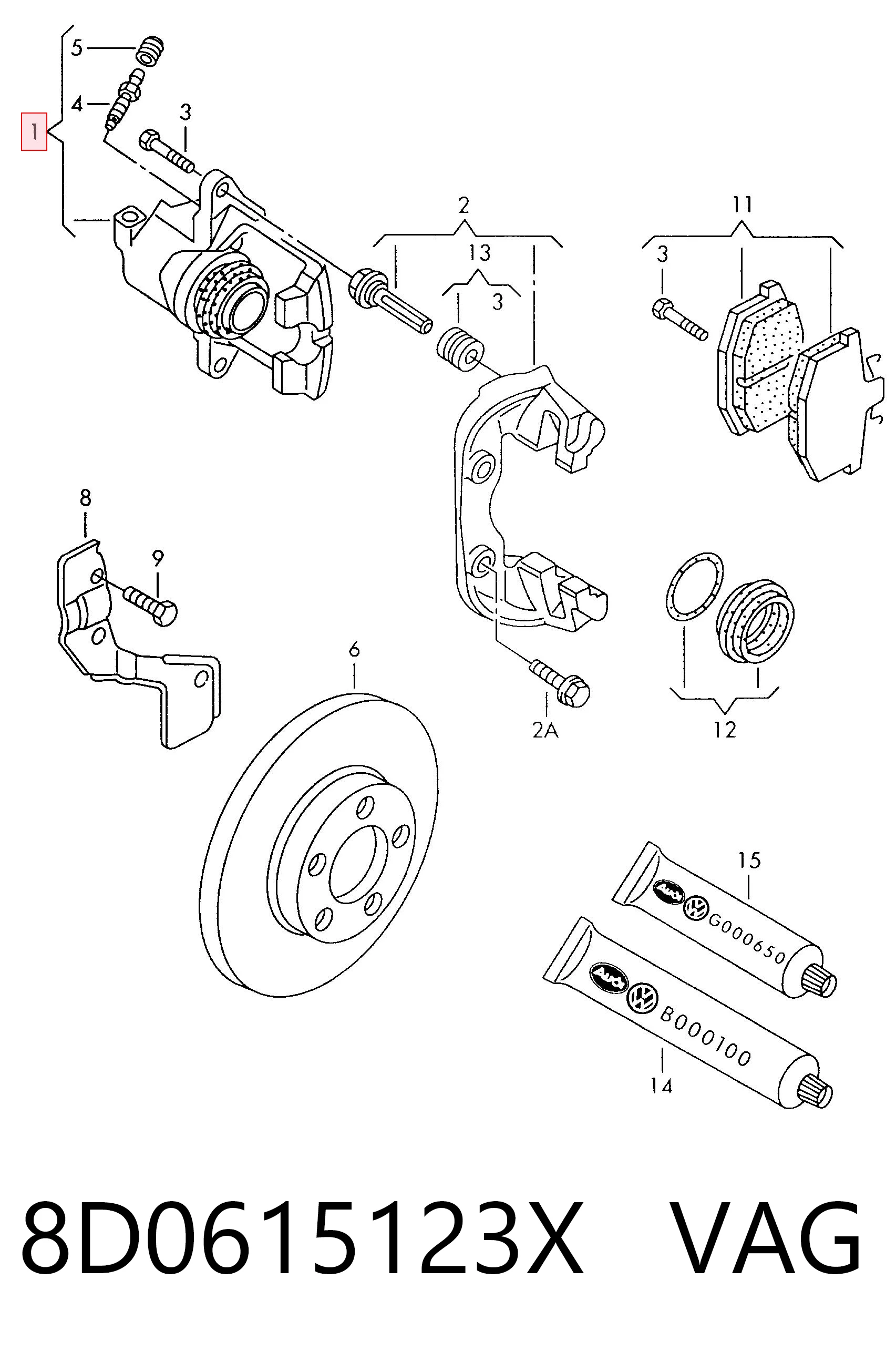 5
4
1
3
2
13
3
11
3
8
9
6
2A
12
15
Audi
VW
G000650
Audi
VW
B000100
14

8D0615123X VAG