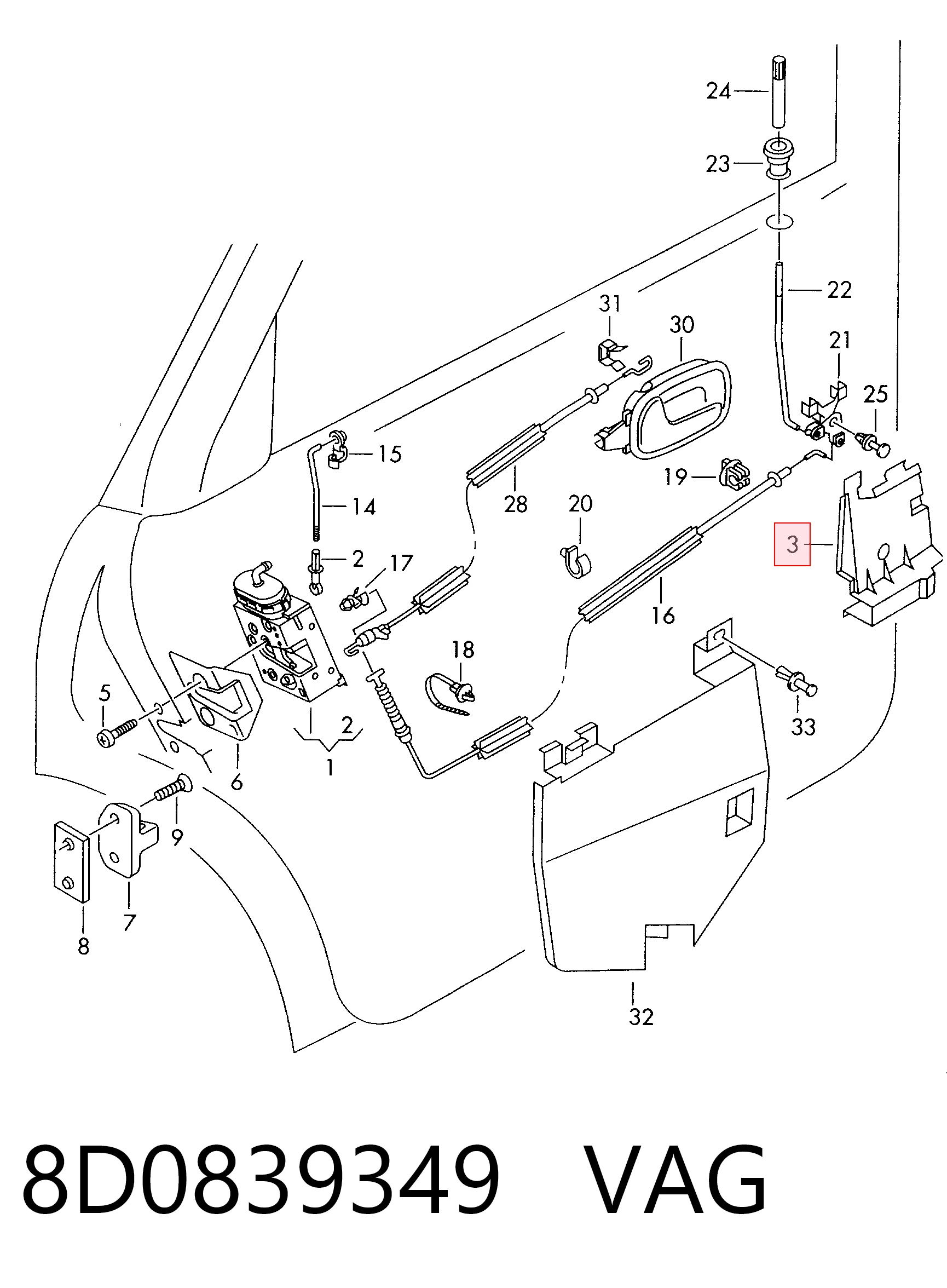 24
23
22
31
30
21
25
15
14
28
20
19
3
2
17
16
18
5
2
1
6
33
9
7
8
32
8D0839349 VAG