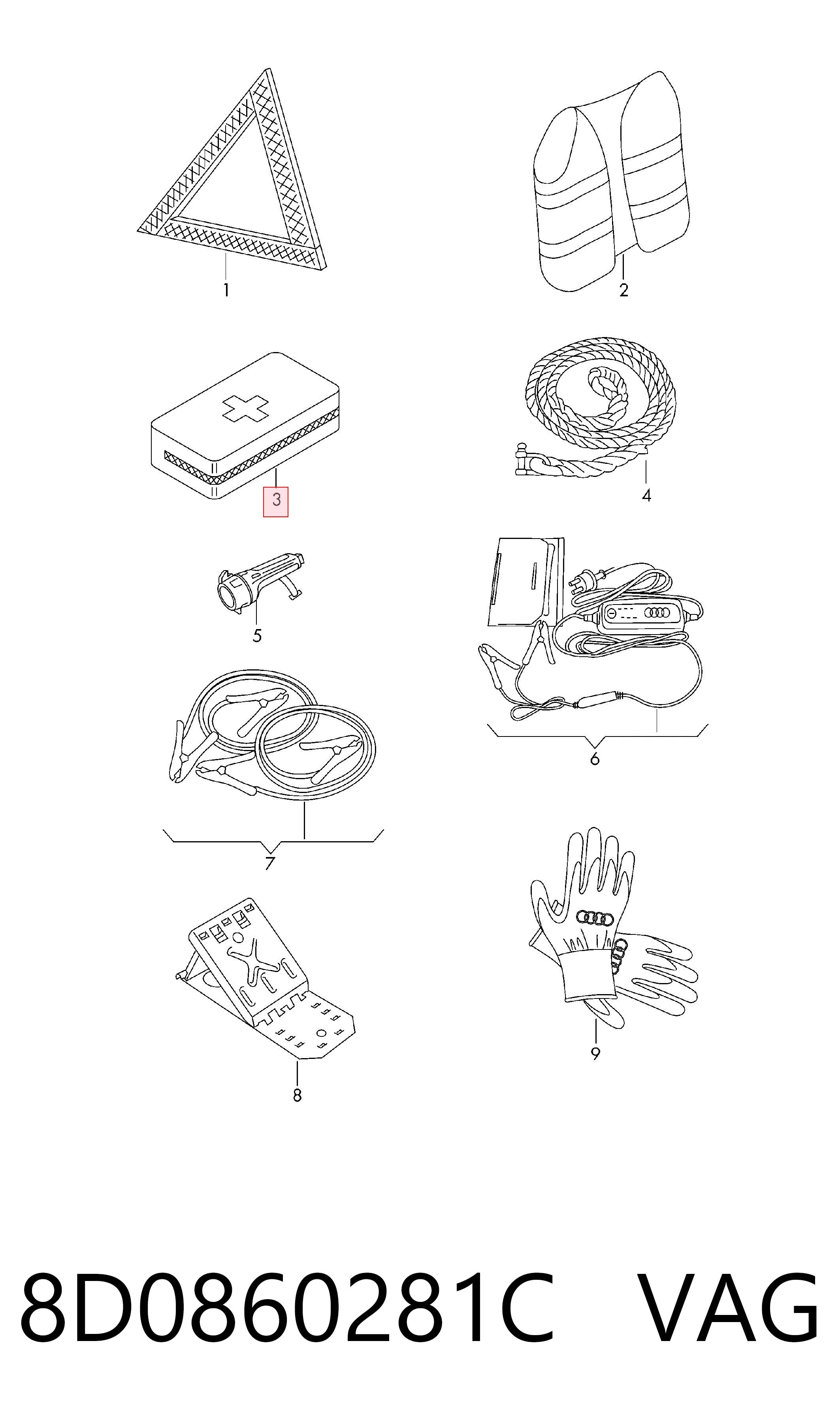 1

2

3

4

5

6

7

8

9

8D0860281C VAG