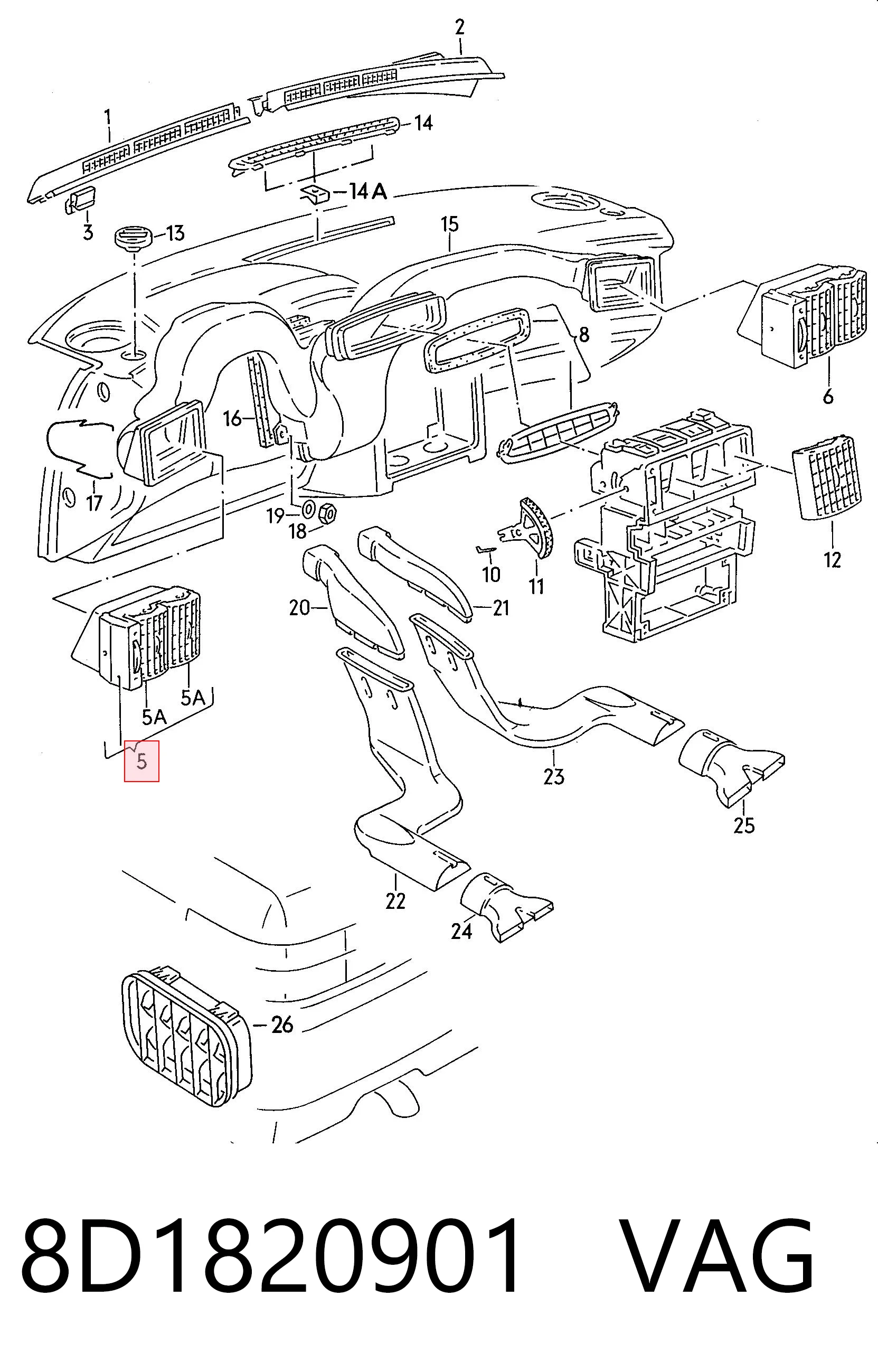 2
1
14
14 A
3
13
15
8
6
16
17
19
18
10
11
12
20
21
5A
5A
5
23
25
22
24
26
8D1820901 VAG