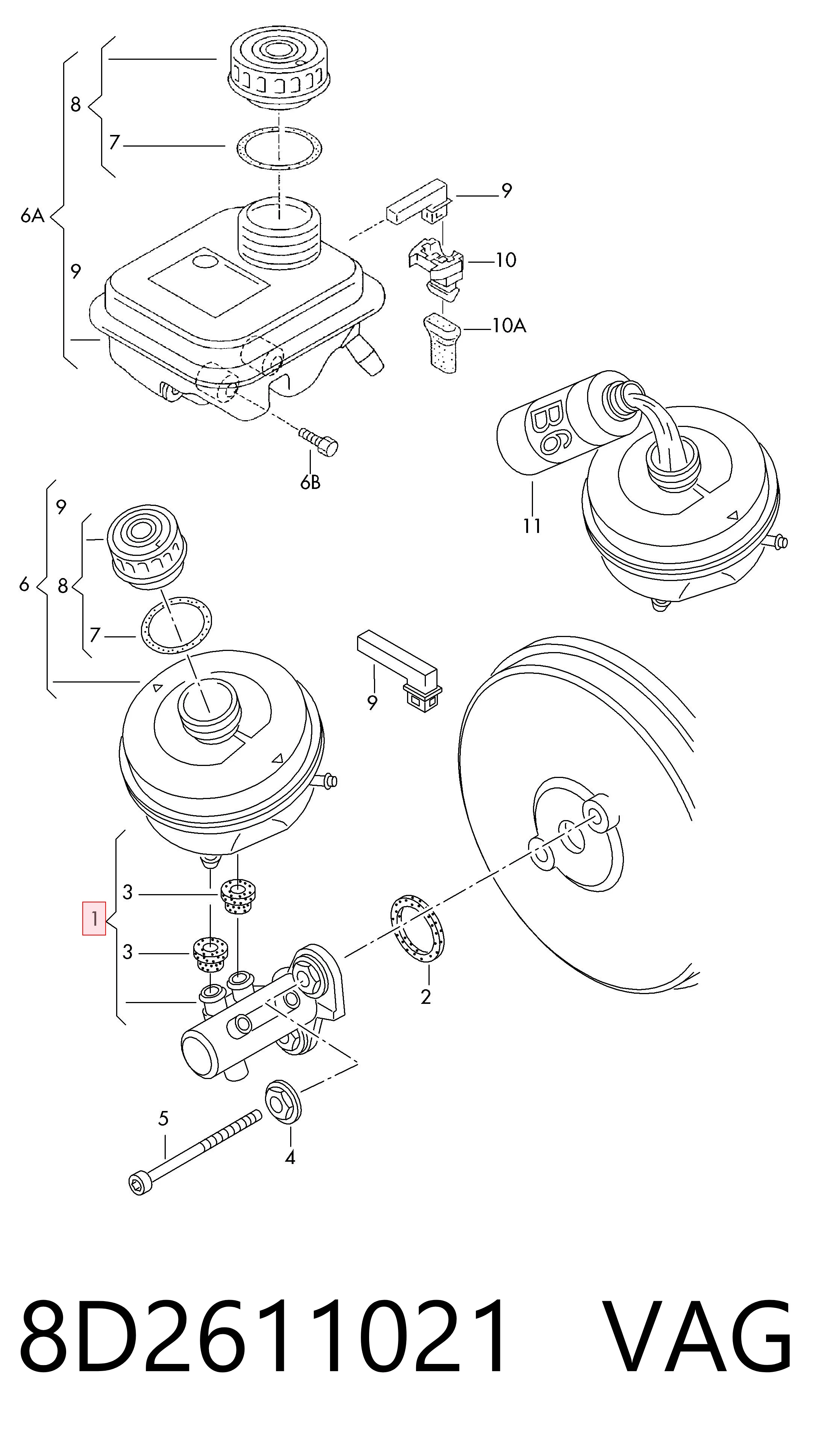 8
7
6A
9
9
10
10A
6B
B6
11
9
6
8
7
9
3
1
3
2
5
4

8D2611021 VAG