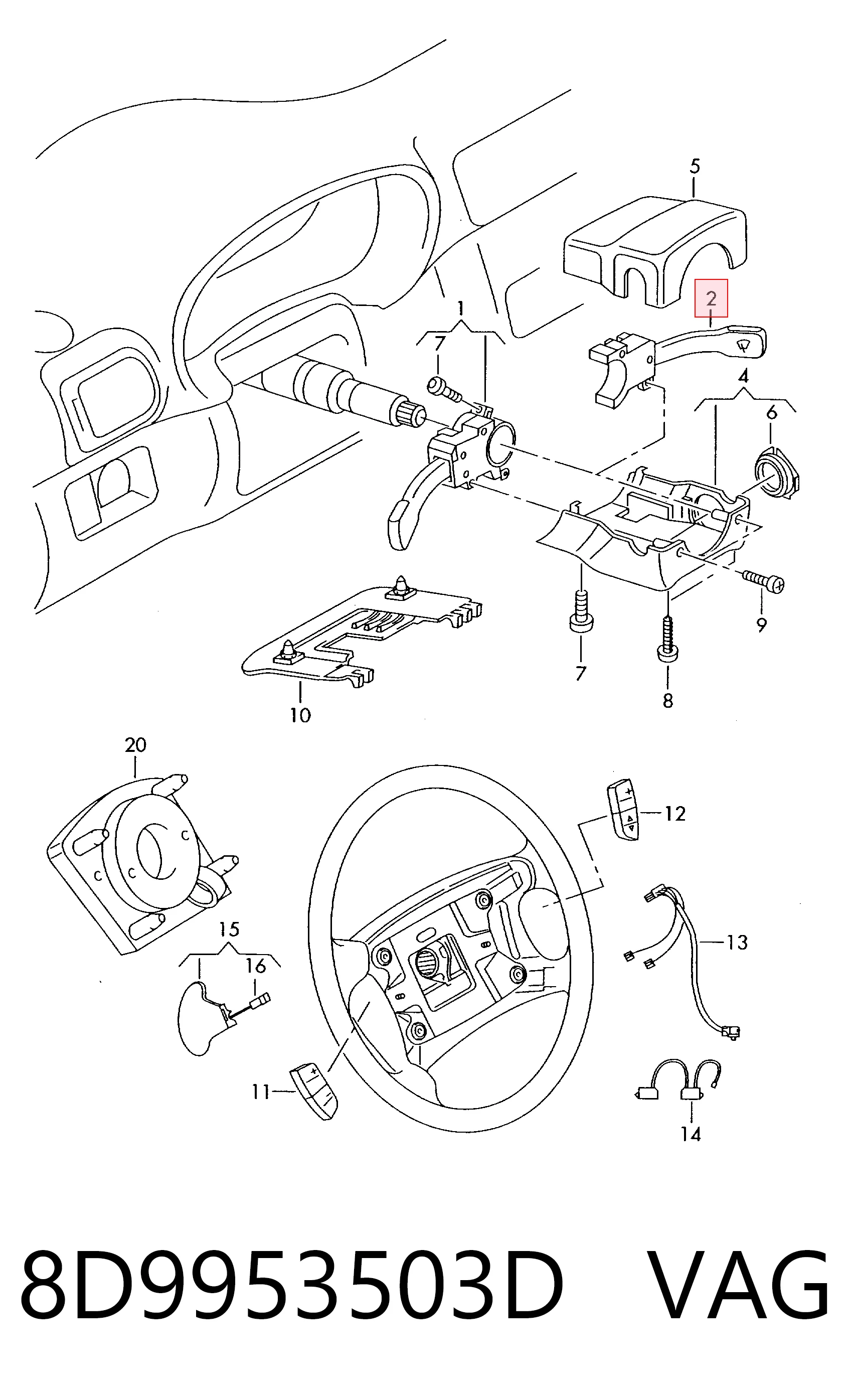 5
2
1
7
4
6
9
7
8
10
20
12
13
15
16
11
14
8D9953503D VAG