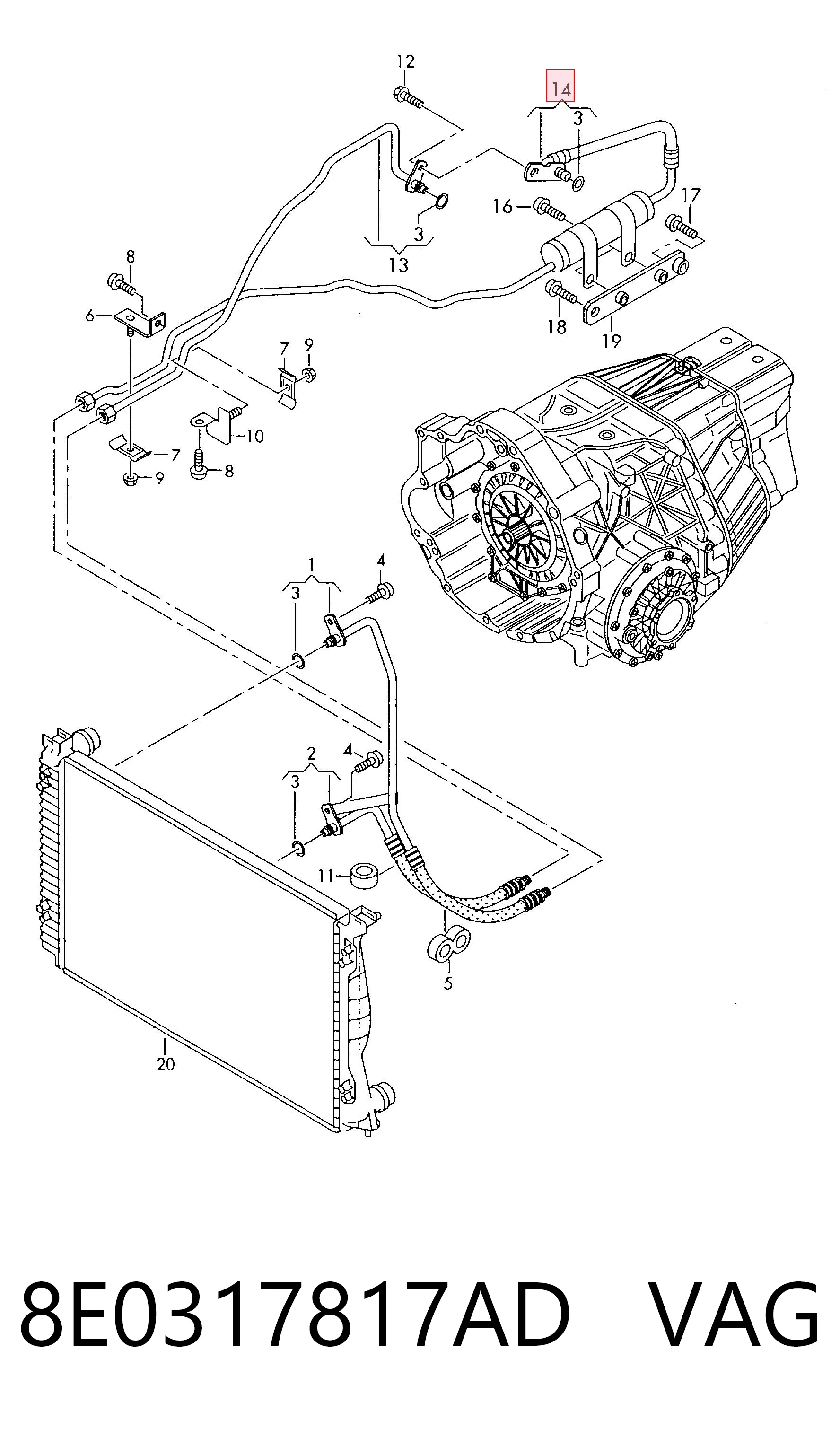 12
14
3
16
17
3
13
8
6
18
19
7
9
10
7
8
9
1
4
3
2
4
3
11
5
20

8E0317817AD VAG