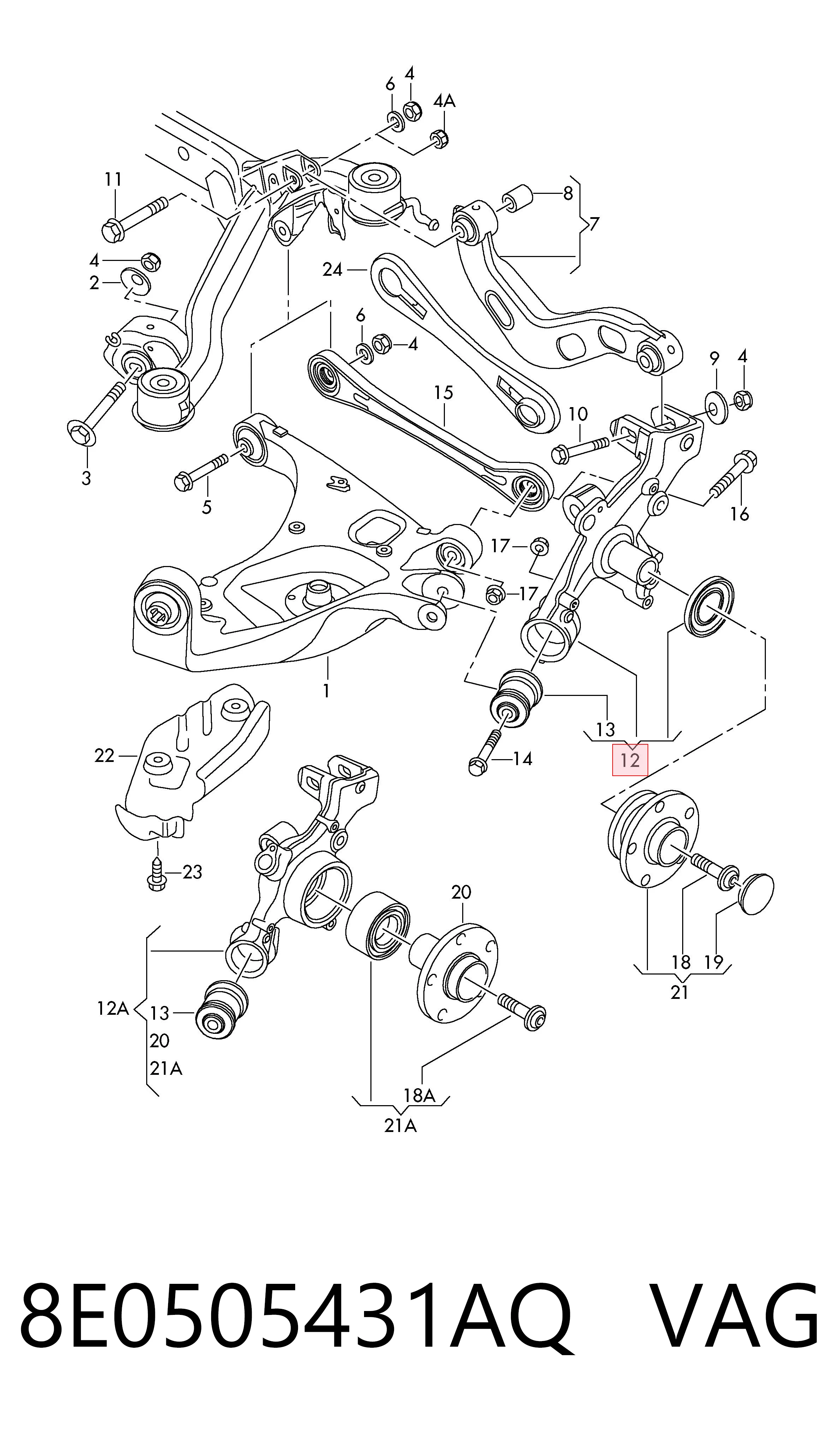 6
4
4A
11
8
7
4
2
24
6
4
9
4
15
10
3
5
16
17
17
1
13
12
22
14
23
20
18
19
21
12A
13
20
21A
18A
21A

8E0505431AQ VAG