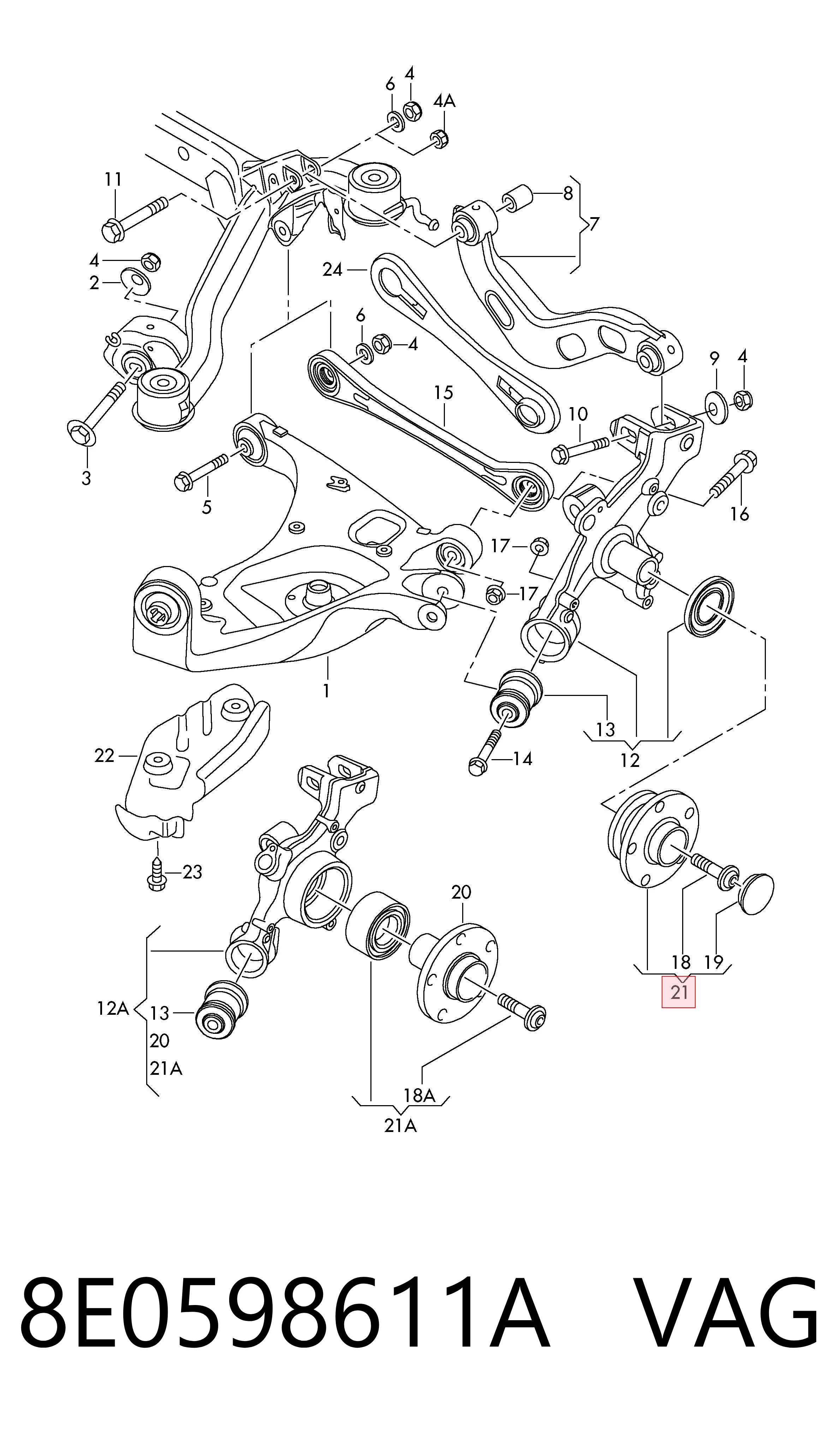 6
4
4A
11
8
7
4
2
24
6
4
9
4
15
10
3
5
16
17
17
1
13
12
22
14
23
20
18
19
21
12A
13
20
21A
18A
21A

8E0598611A VAG