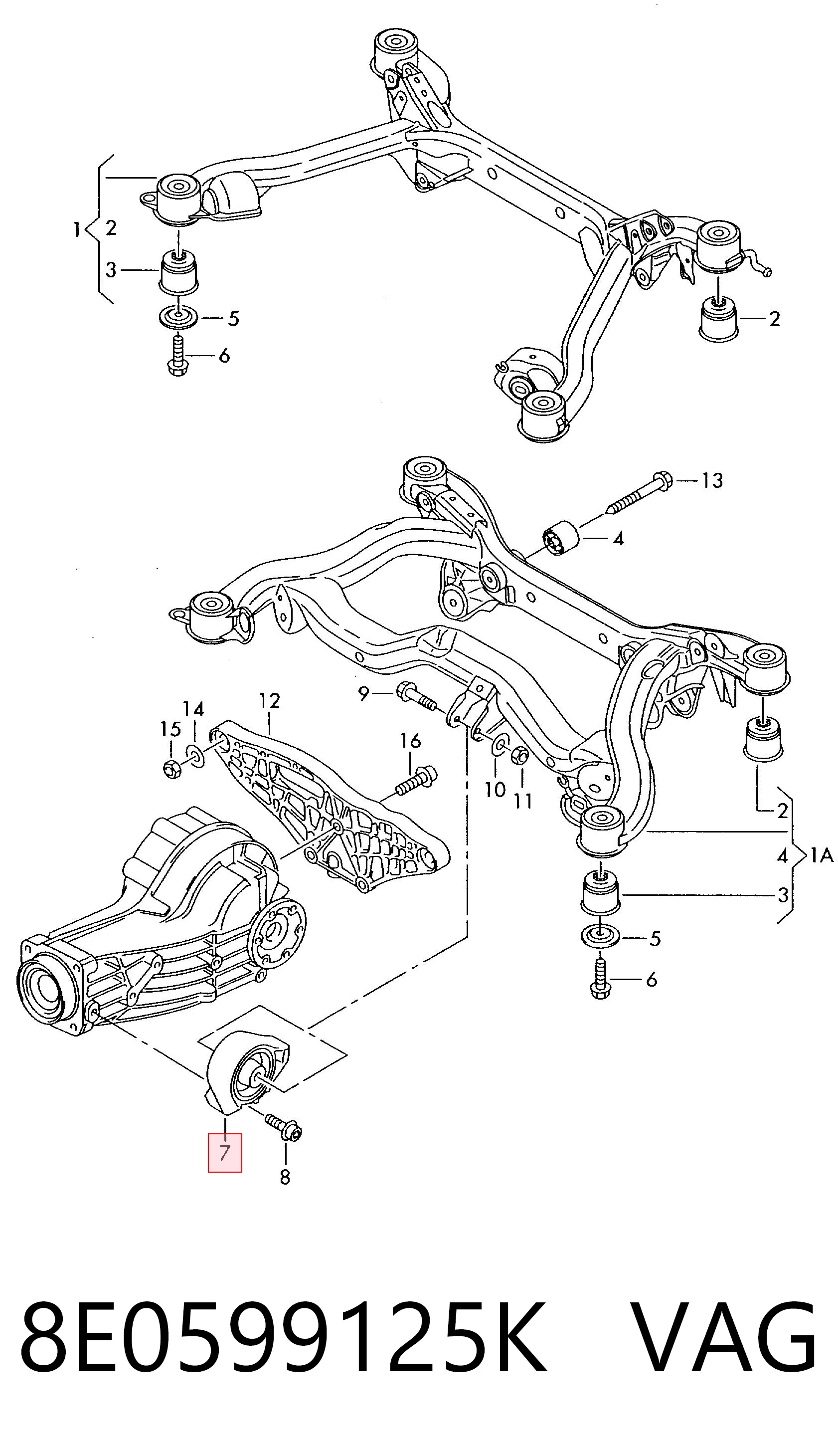 1
2
3
5
6
2
13
4
9
14
15
12
16
10
11
2
4
1A
3
5
6
7
8

8E0599125K VAG