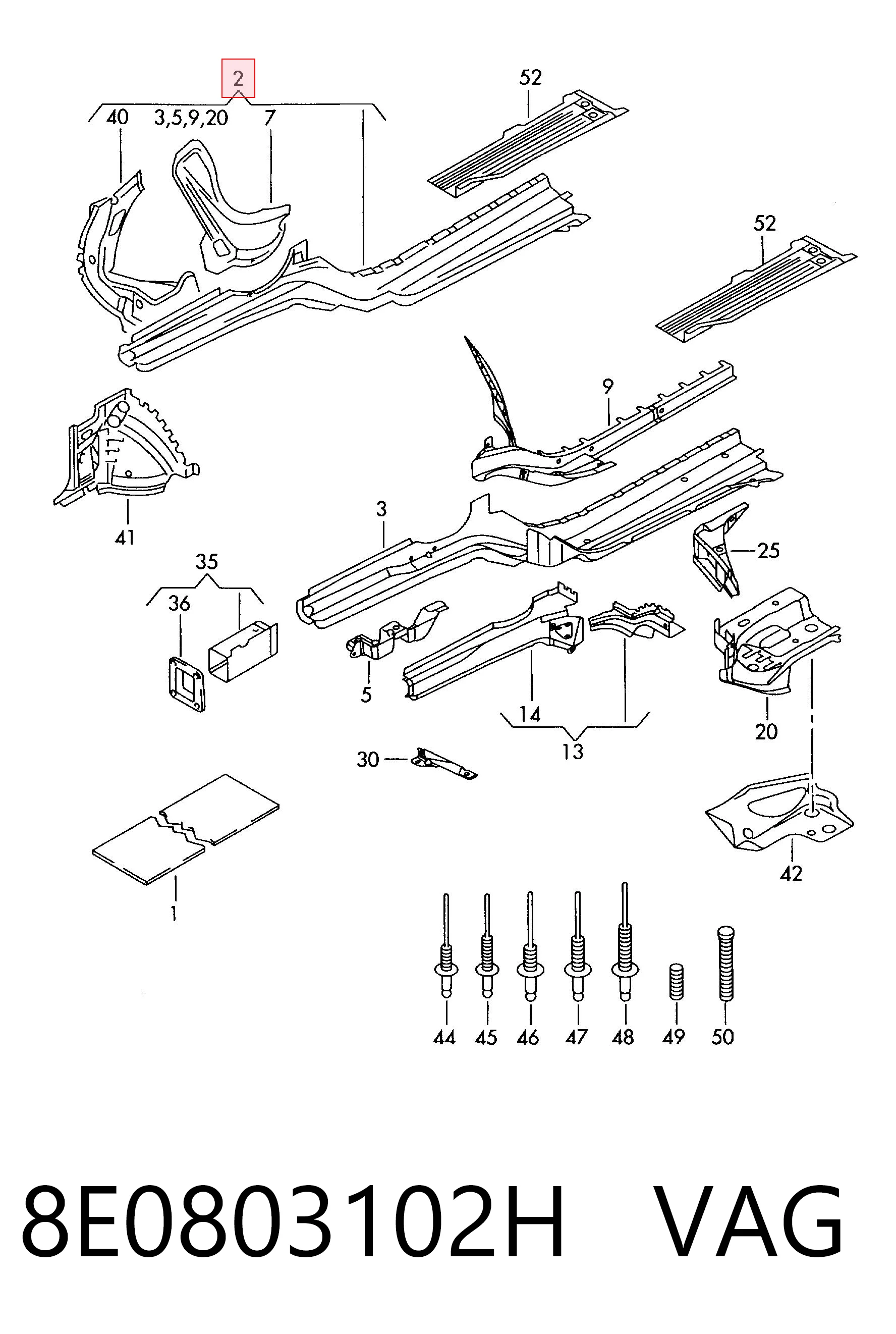 2
40 3,5,9,20 7
52
52
9
41
3
25
35
36
5
14
13
20
30
1
42
44 45 46 47 48 49 50

8E0803102H VAG