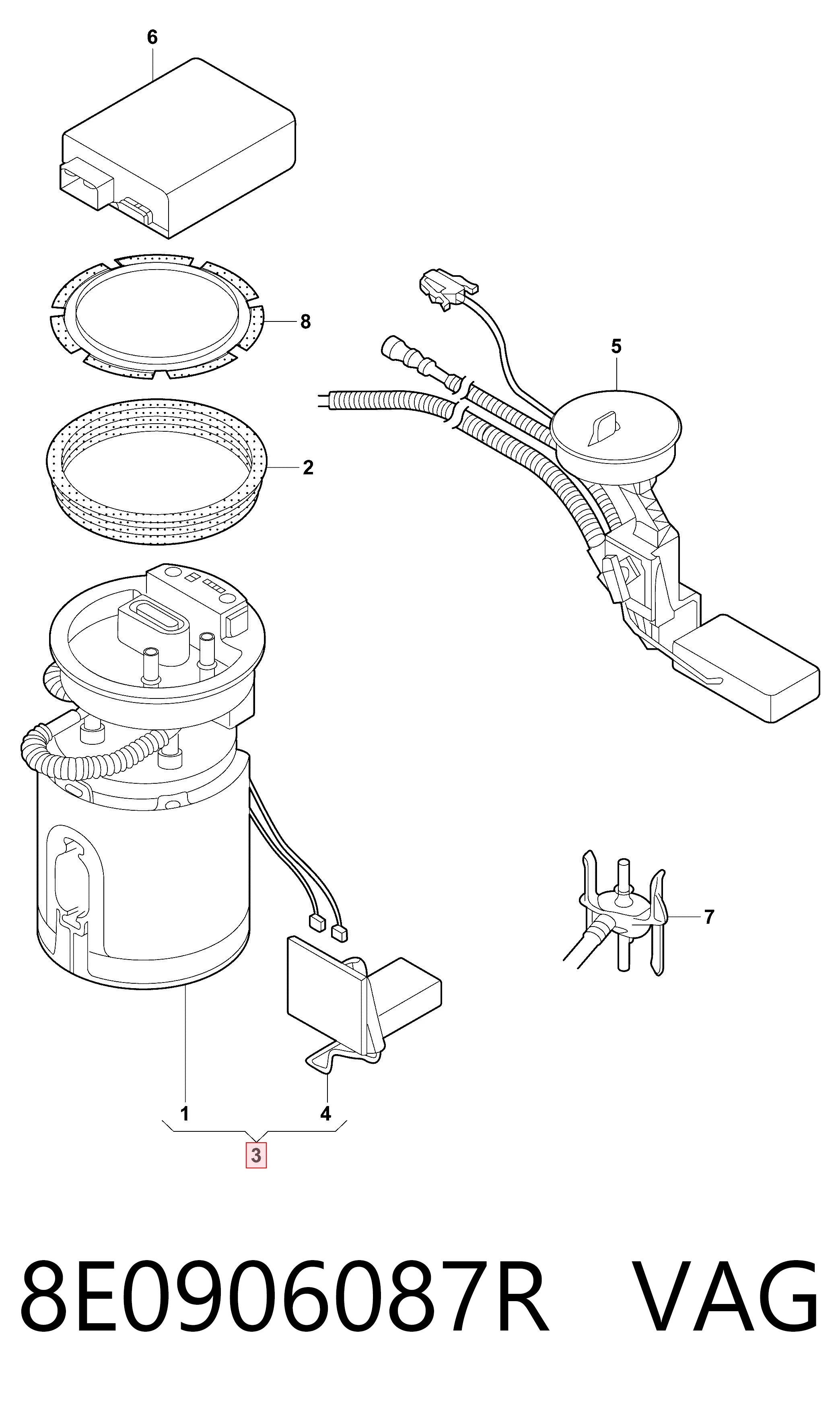 6

8

5

2

7

1

4

3

8E0906087R VAG