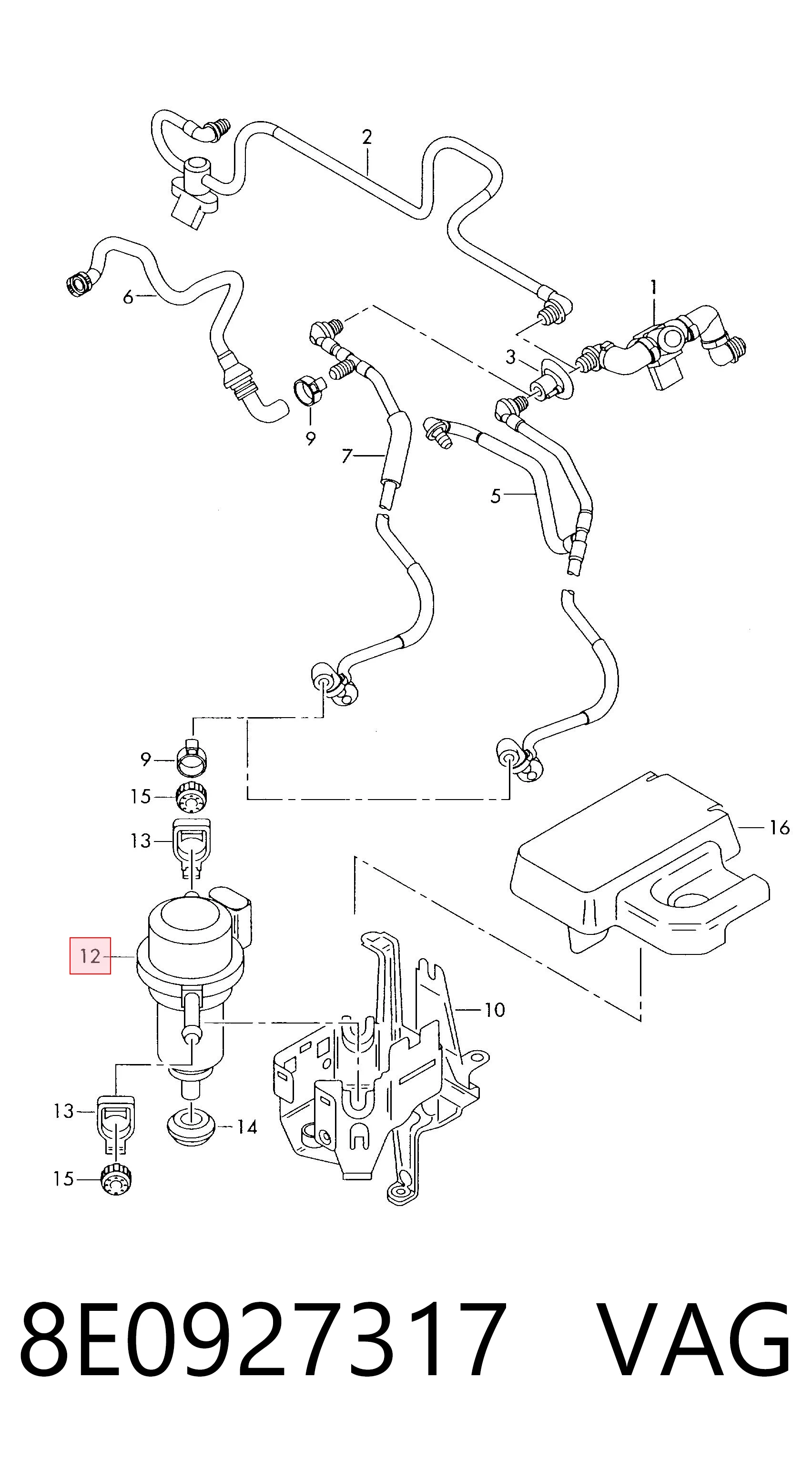 2
6
1
3
9
7
5
9
15
13
16
12
10
13
14
15

8E0927317 VAG