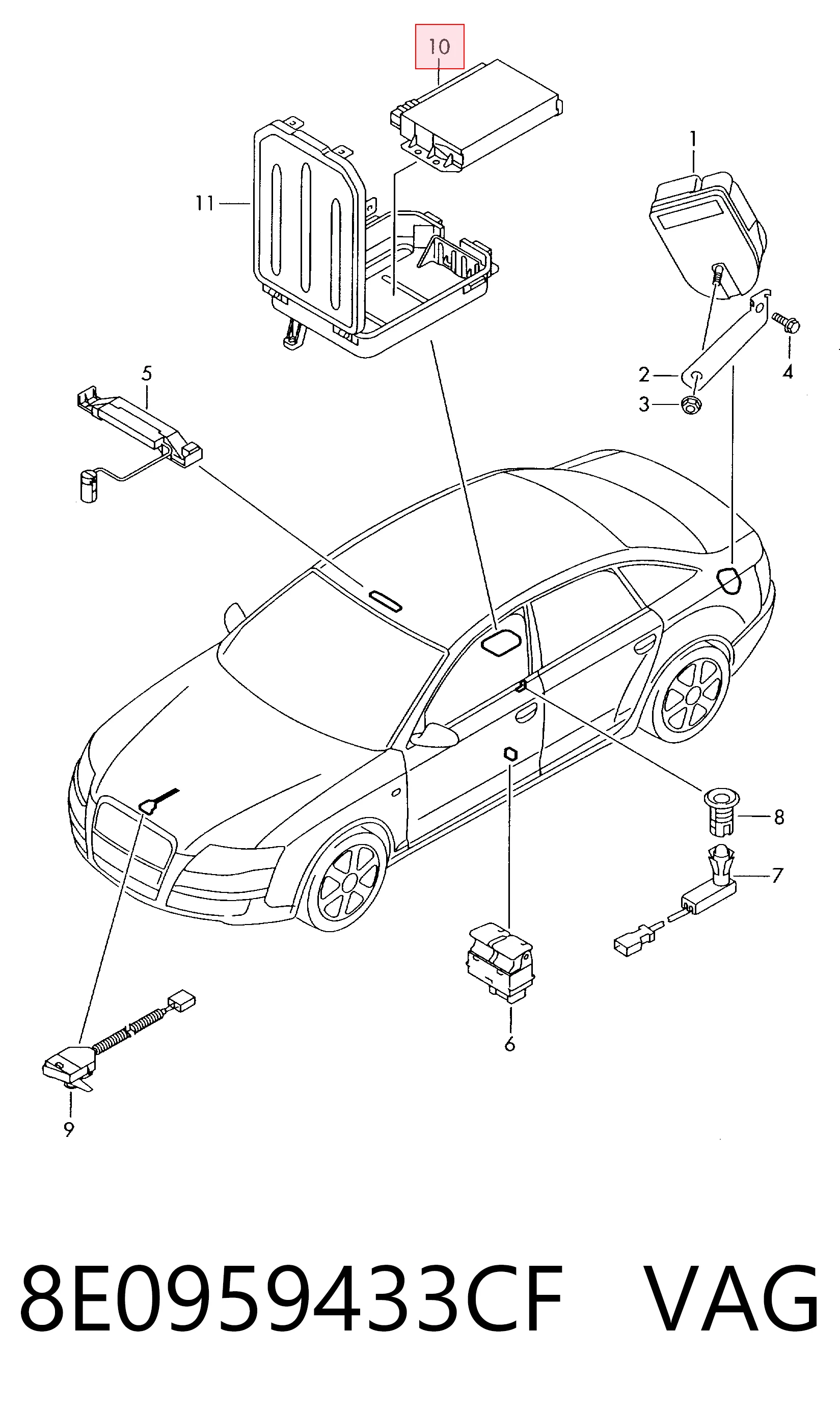 10

11

1

2

3

4

5

8

7

6

9

8E0959433CF VAG