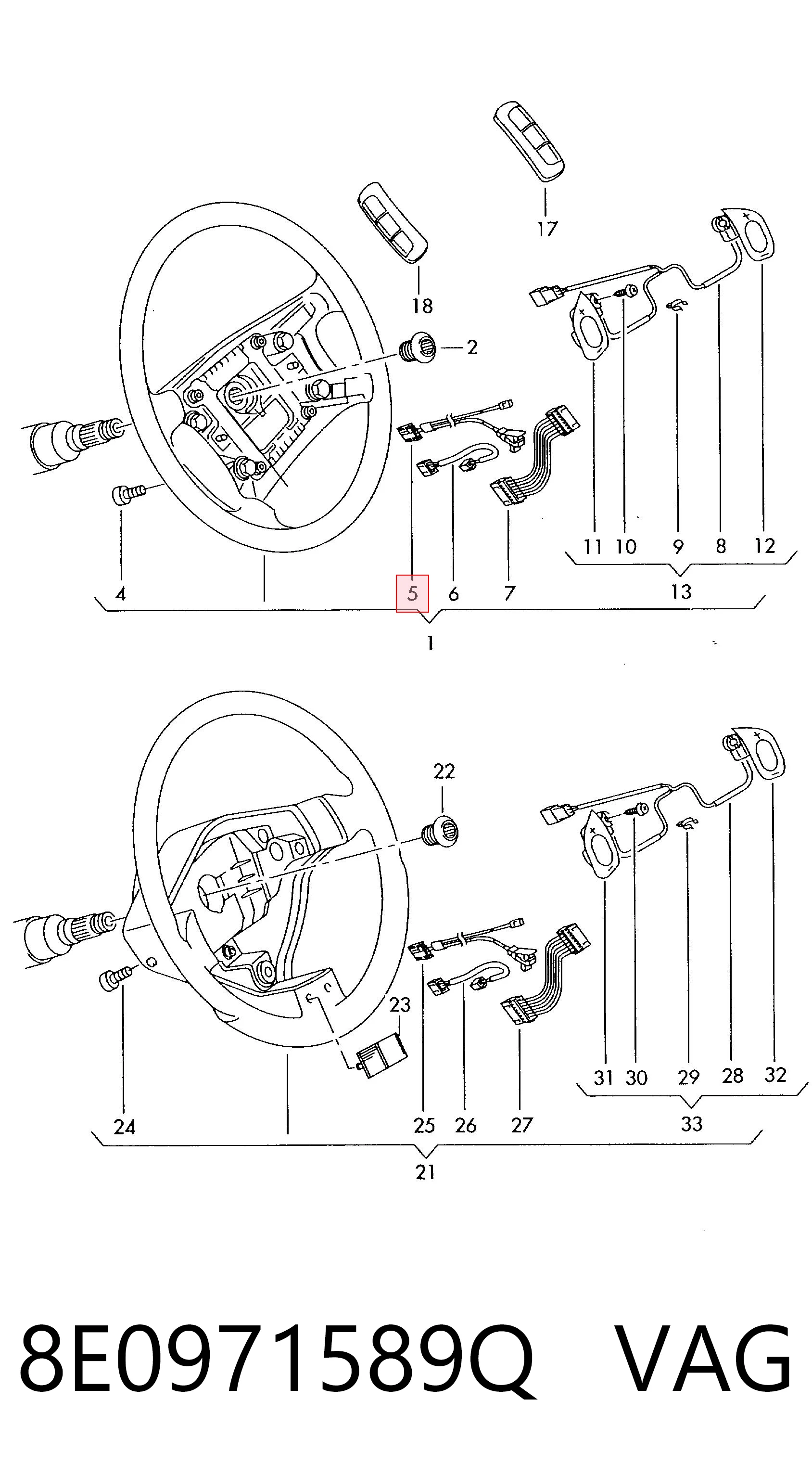 17

18

2

4

5

6

7

11 10 9 8 12

13

1

22

23

24

25 26 27

31 30 29 28 32

33

21

8E0971589Q VAG