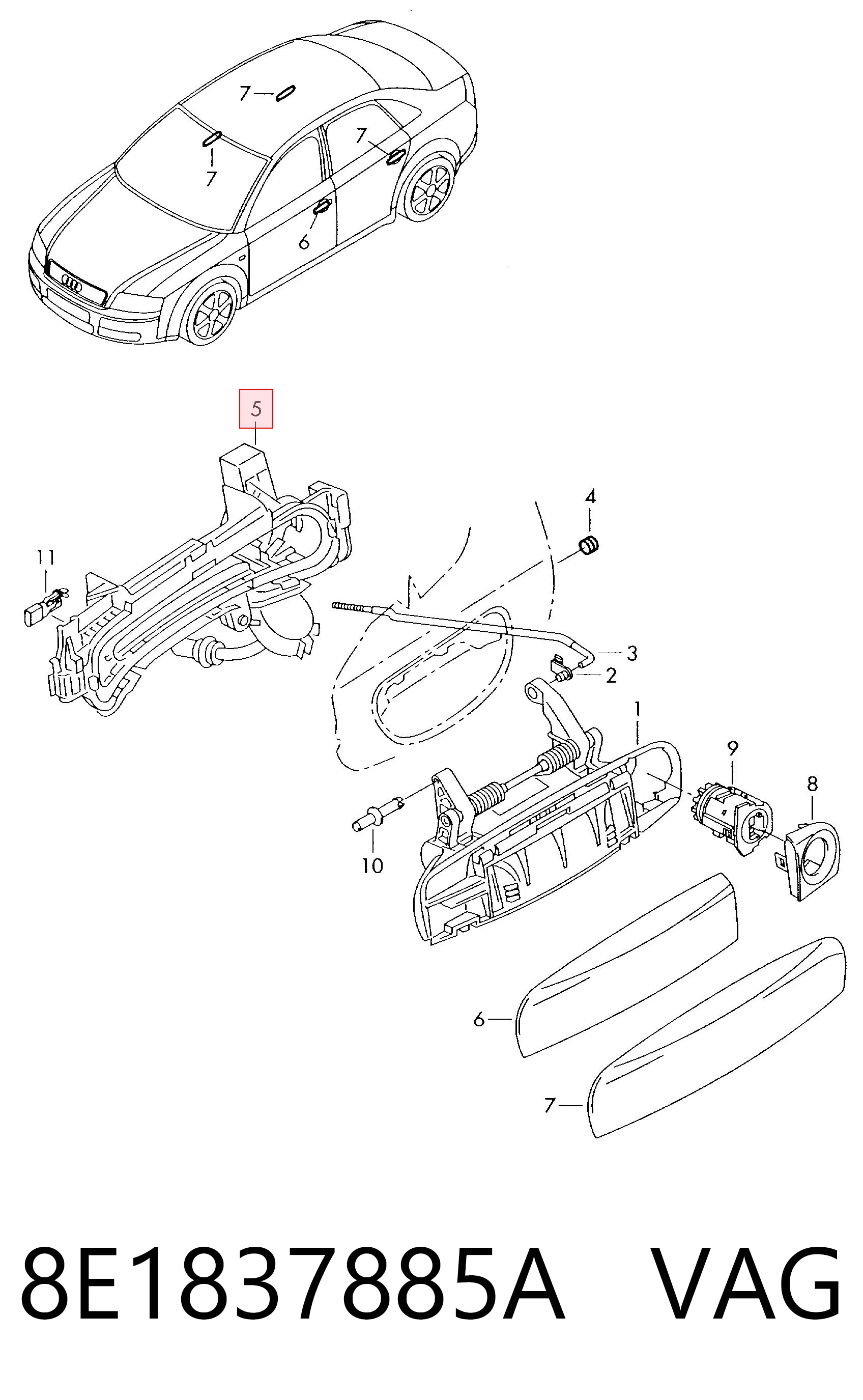 7
7
7
6
5
4
11
3
2
1
9
8
10
6
7
8E1837885A VAG