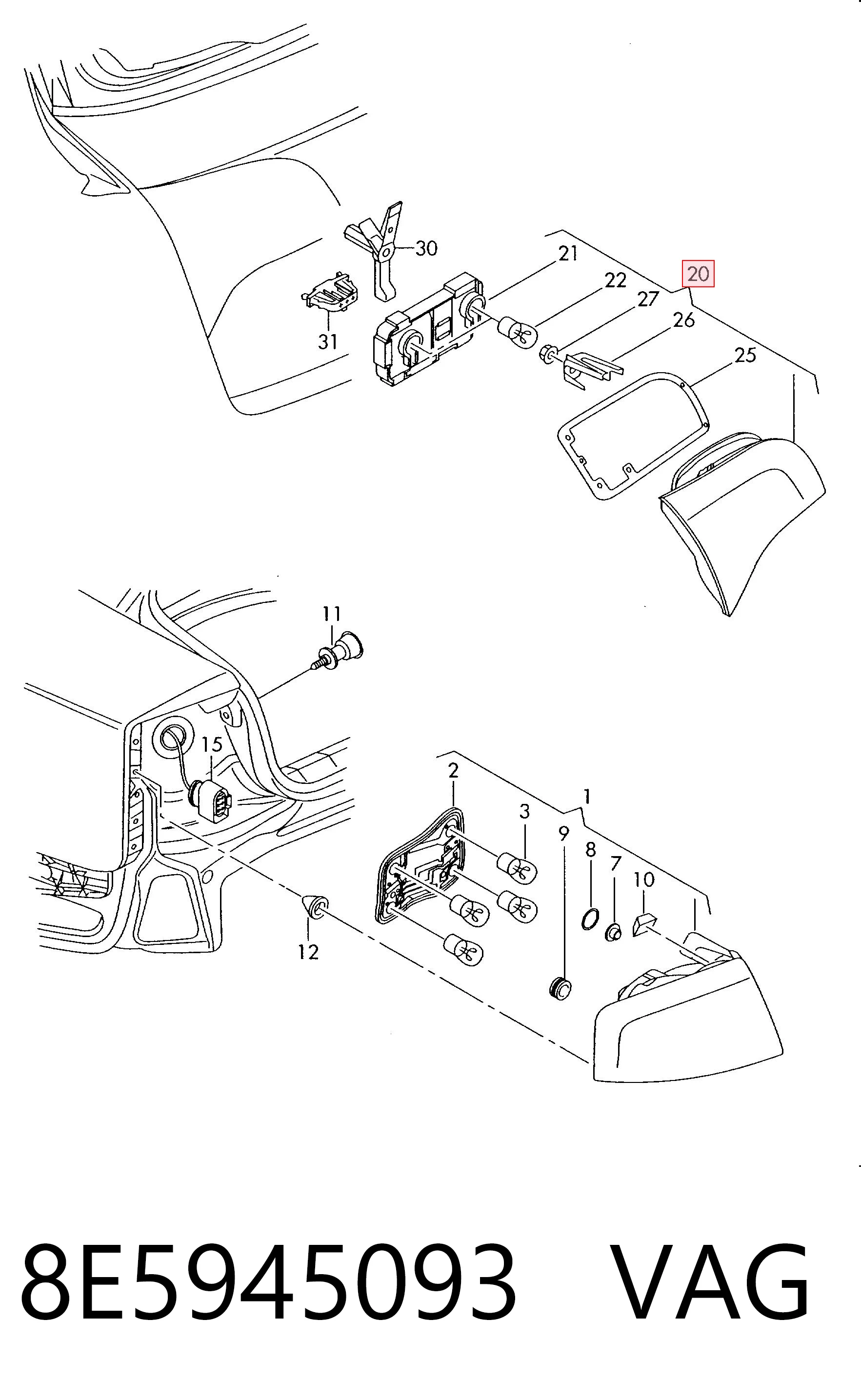 30
21
20
22
27
26
31
25
11
15
2
1
3
9
8
7
10
12
8E5945093 VAG