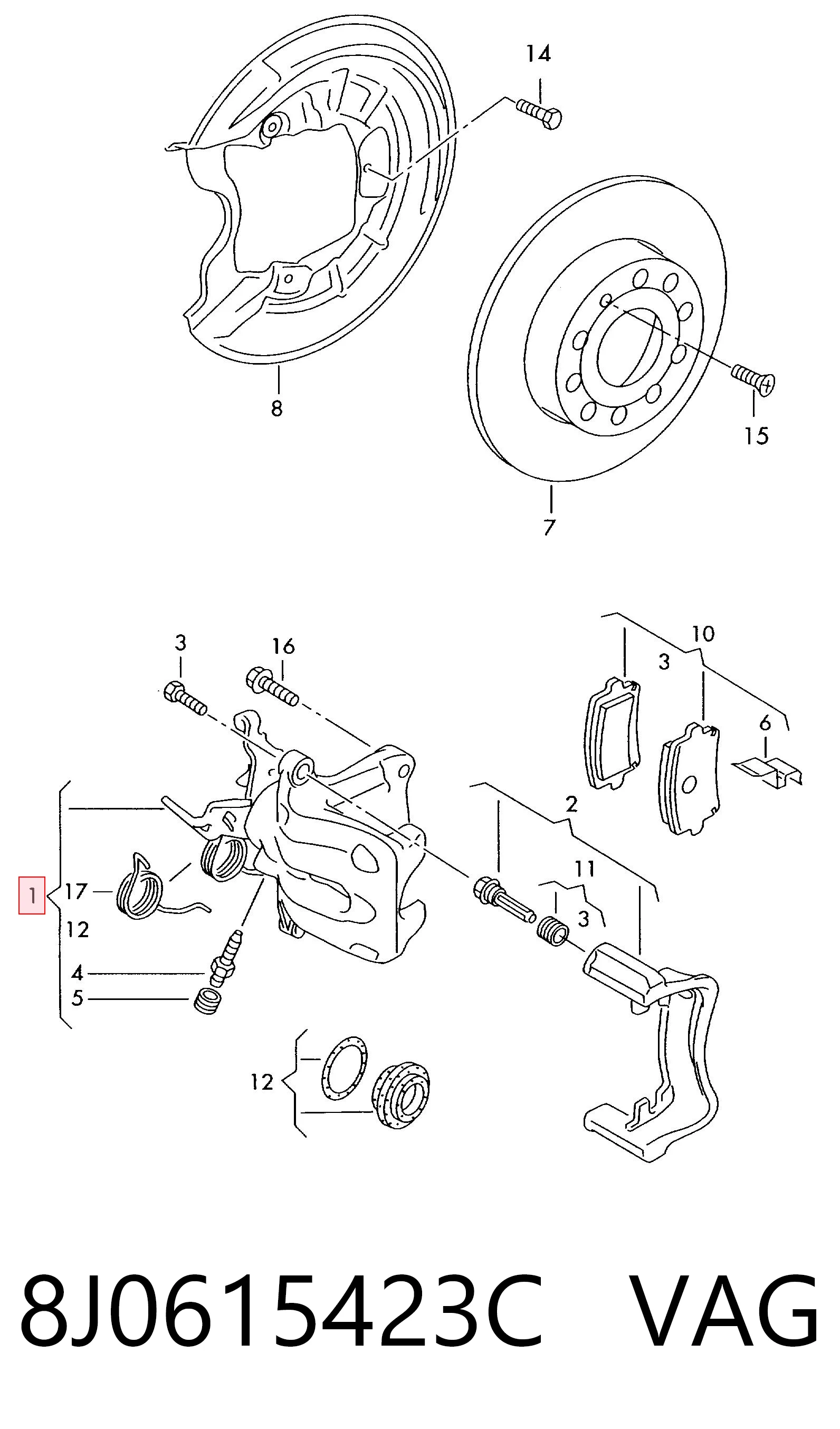 14
8
15
7
3
16
10
3
6
2
11
3
1
17
12
4
5
12

8J0615423C VAG