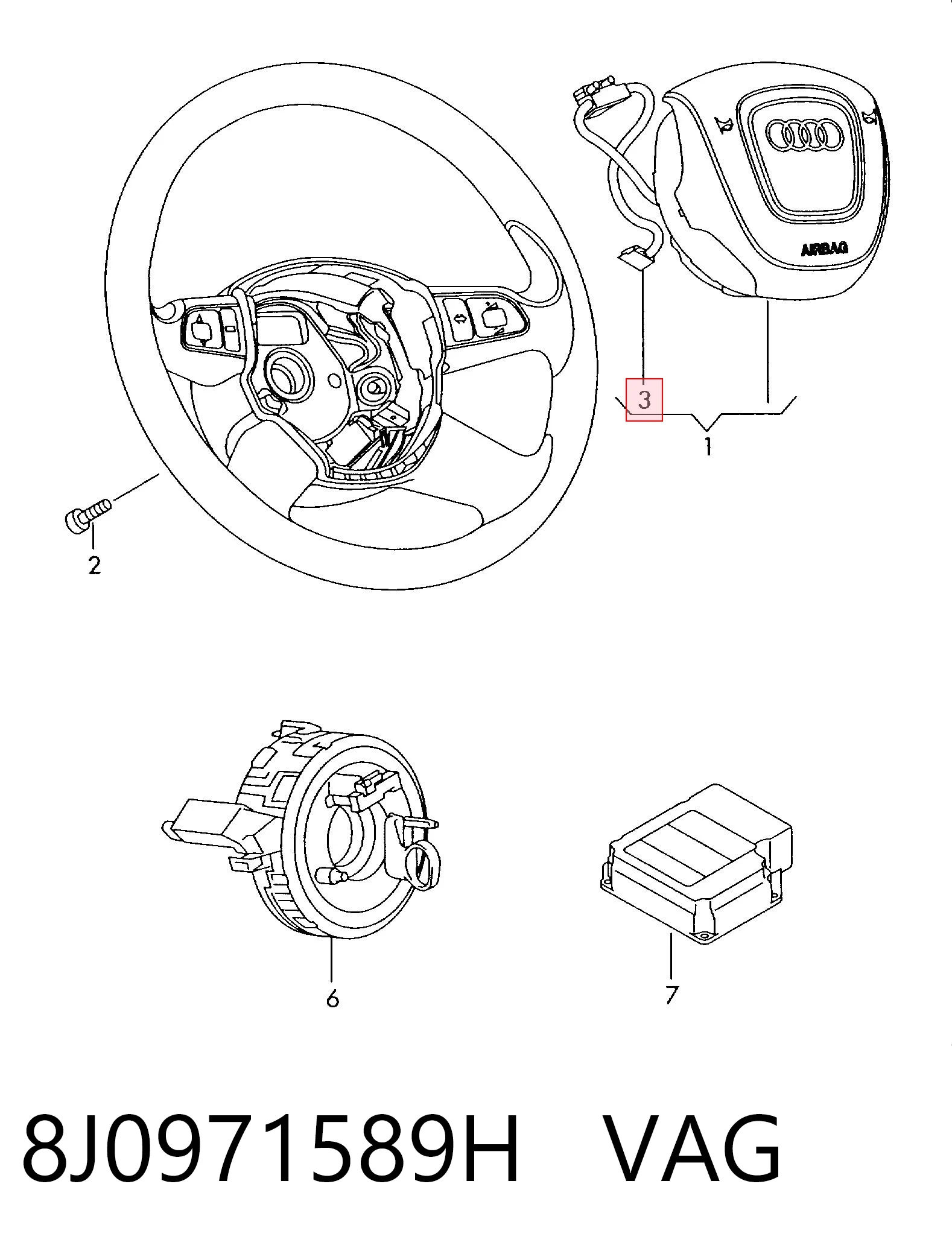 AIRBAG

3

1

2

6

7

8J0971589H VAG