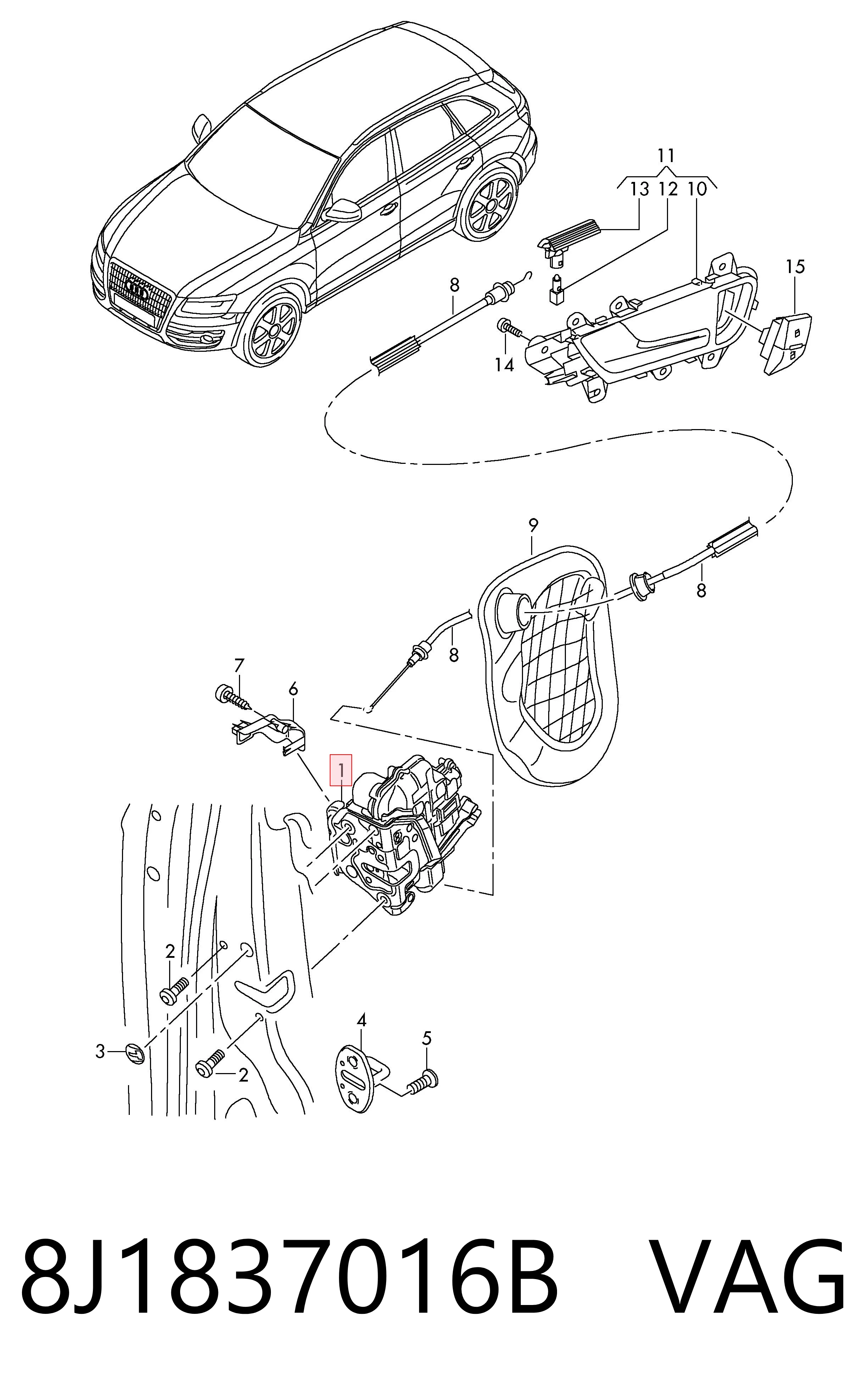 11
13 12 10
15
8
14
9
8
8
7
6
1
2
3
2
4
5

8J1837016B VAG