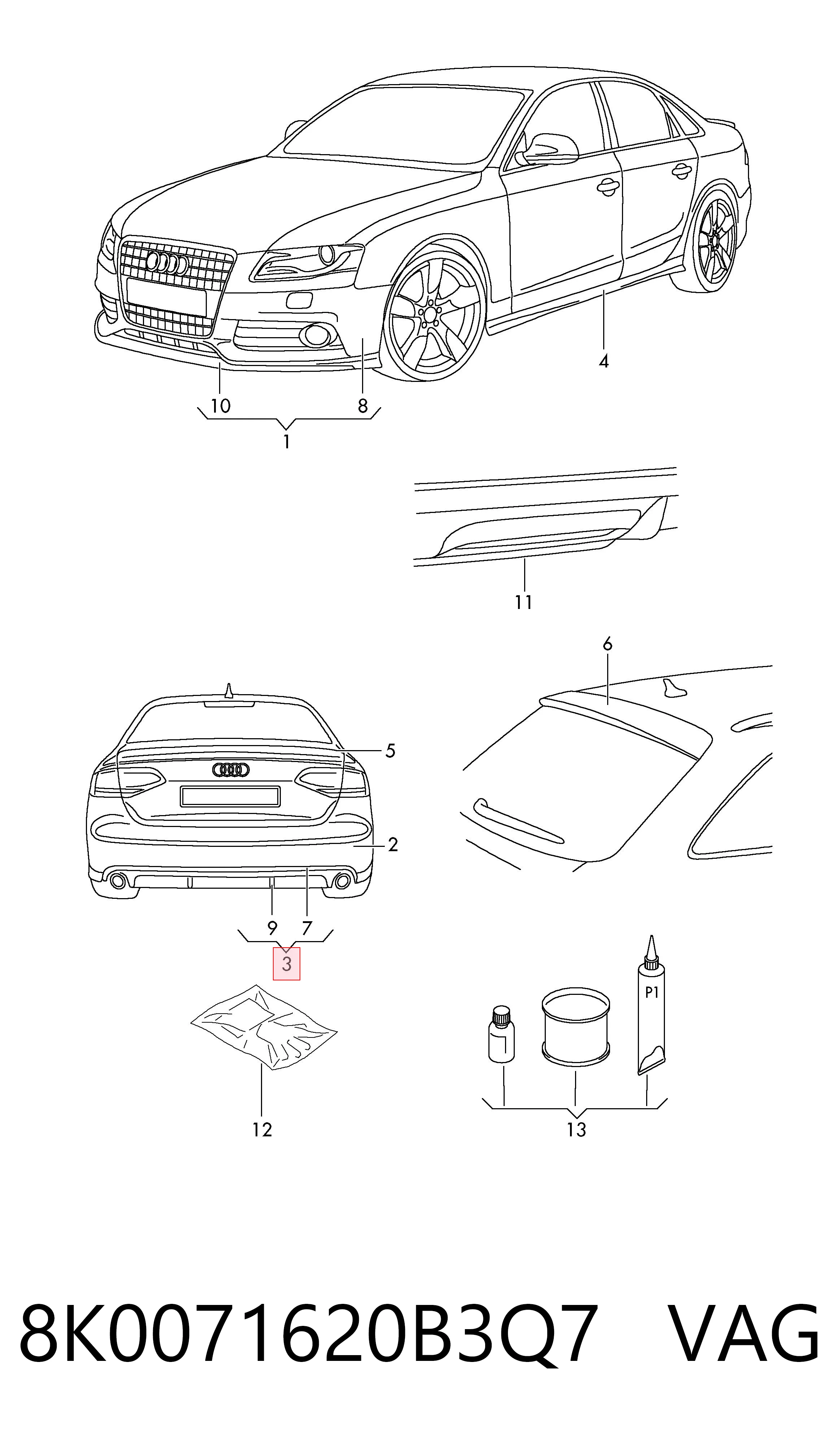 4

10

8

1

11

6

5

2

9

7

3

P1

12

13

8K0071620B3Q7 VAG