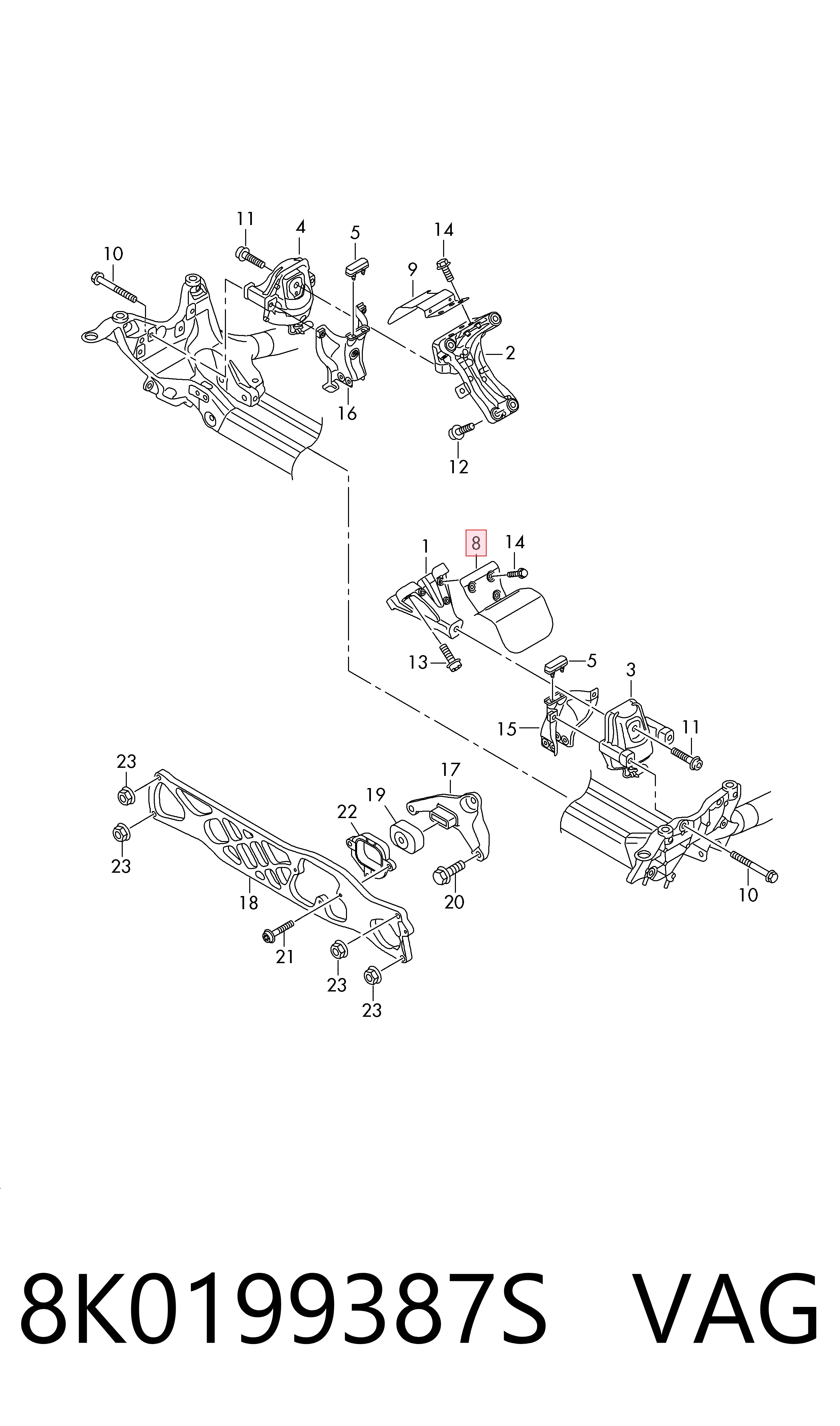 11
4
5
14
10
9
2
16
12
1
8
14
13
5
3
15
11
23
17
19
22
23
18
20
10
21
23
23

8K0199387S VAG