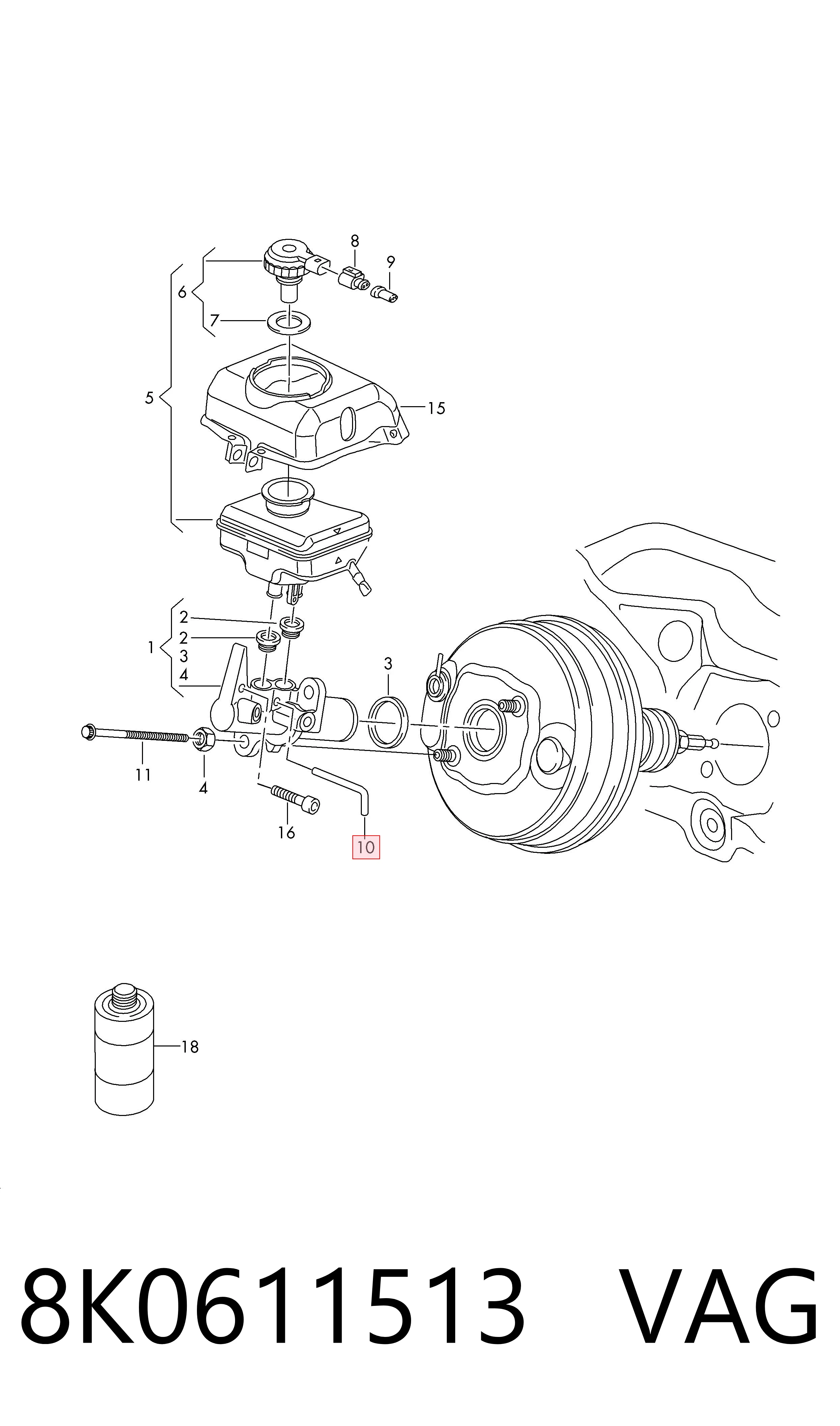 8
9
6
7
5
15
2
2
1
3
4
3
11
4
16
10
18

8K0611513 VAG