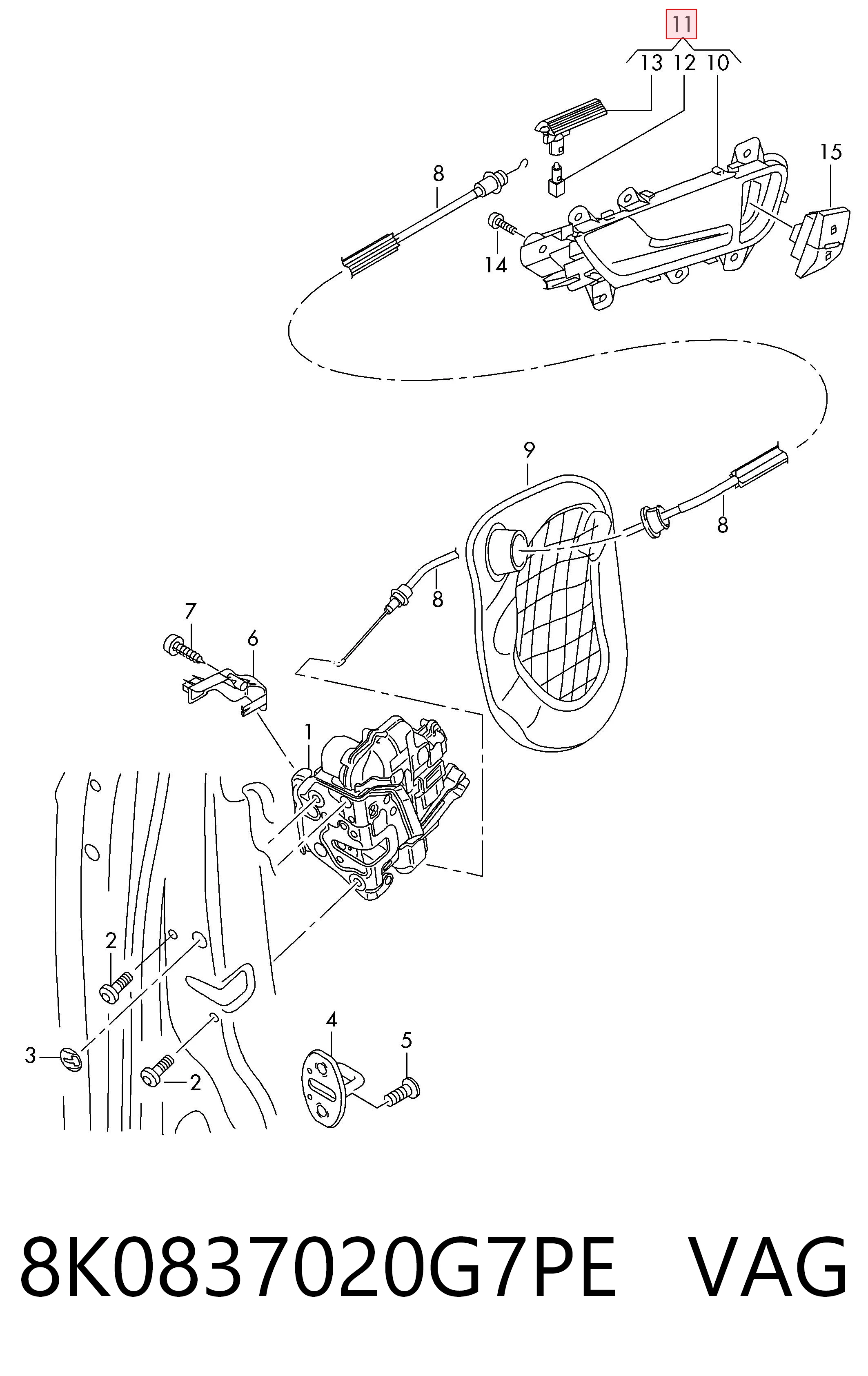 11
13 12 10
15
8
14
9
8
8
7
6
1
2
3
2
4
5
8K0837020G7PE VAG