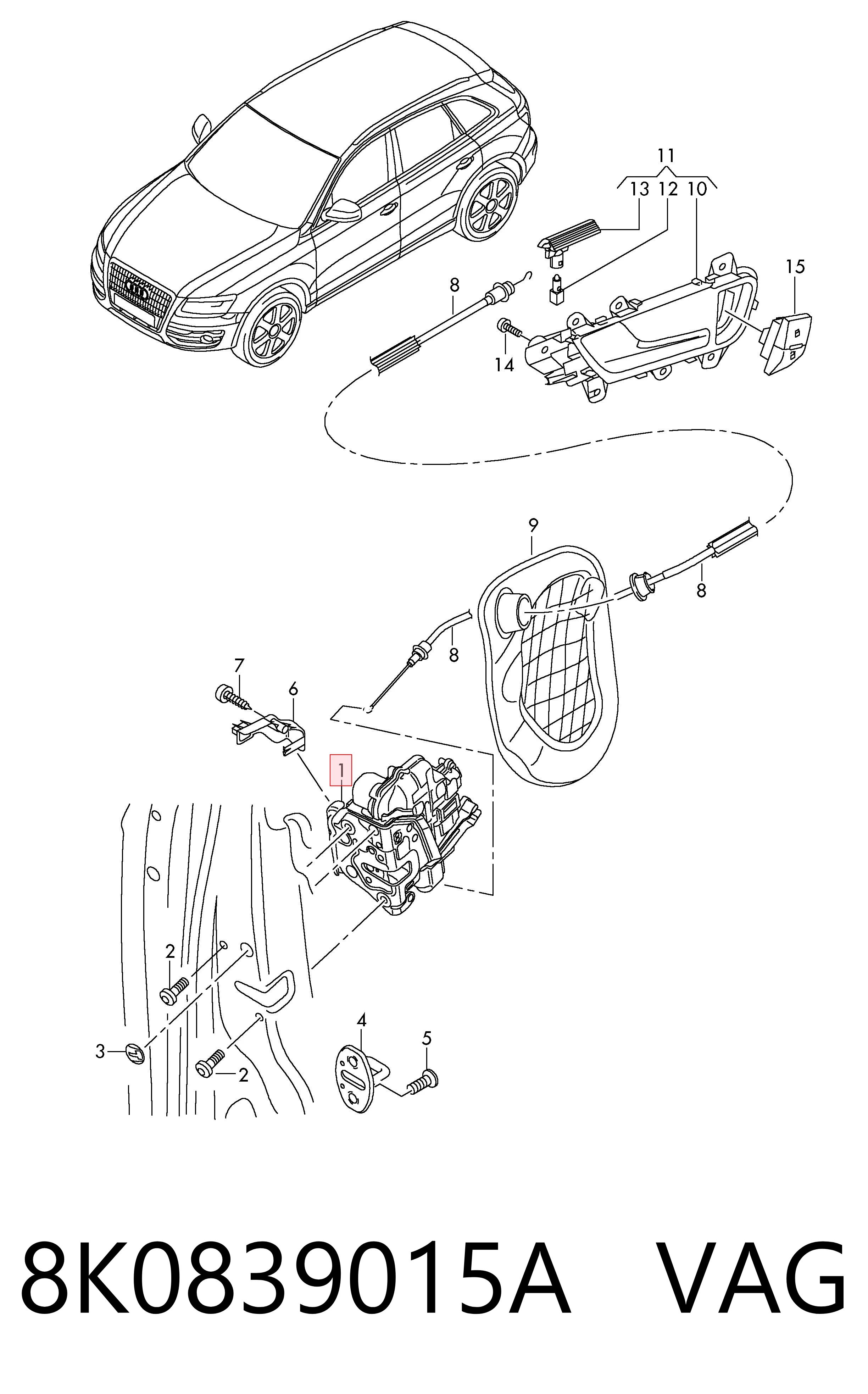 11
13 12 10
15
8
14
9
8
8
7
6
1
2
3
2
4
5

8K0839015A VAG