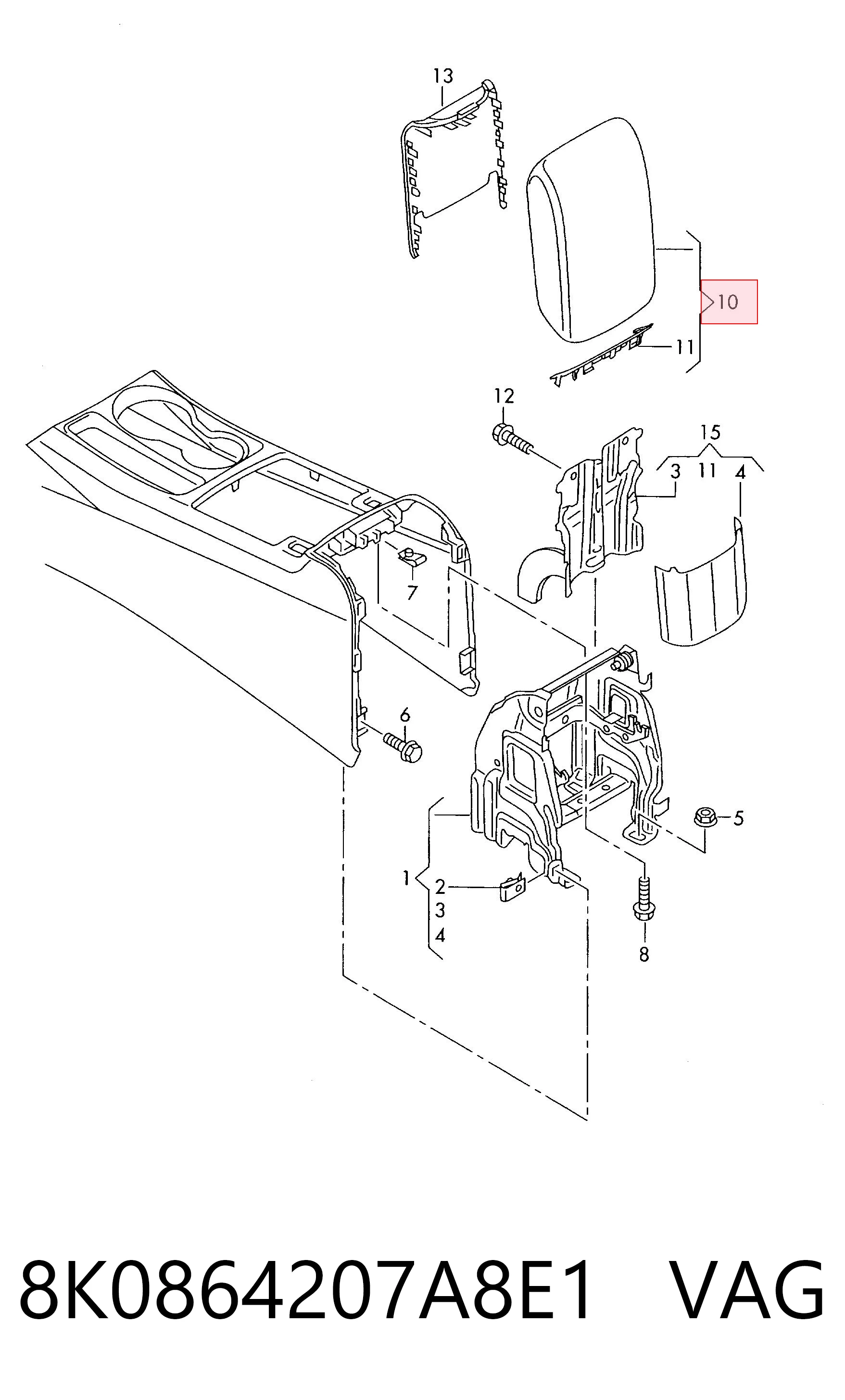 13

10

11

12

15

3 11 4

7

6

5

1 2
3
4

8

8K0864207A8E1 VAG