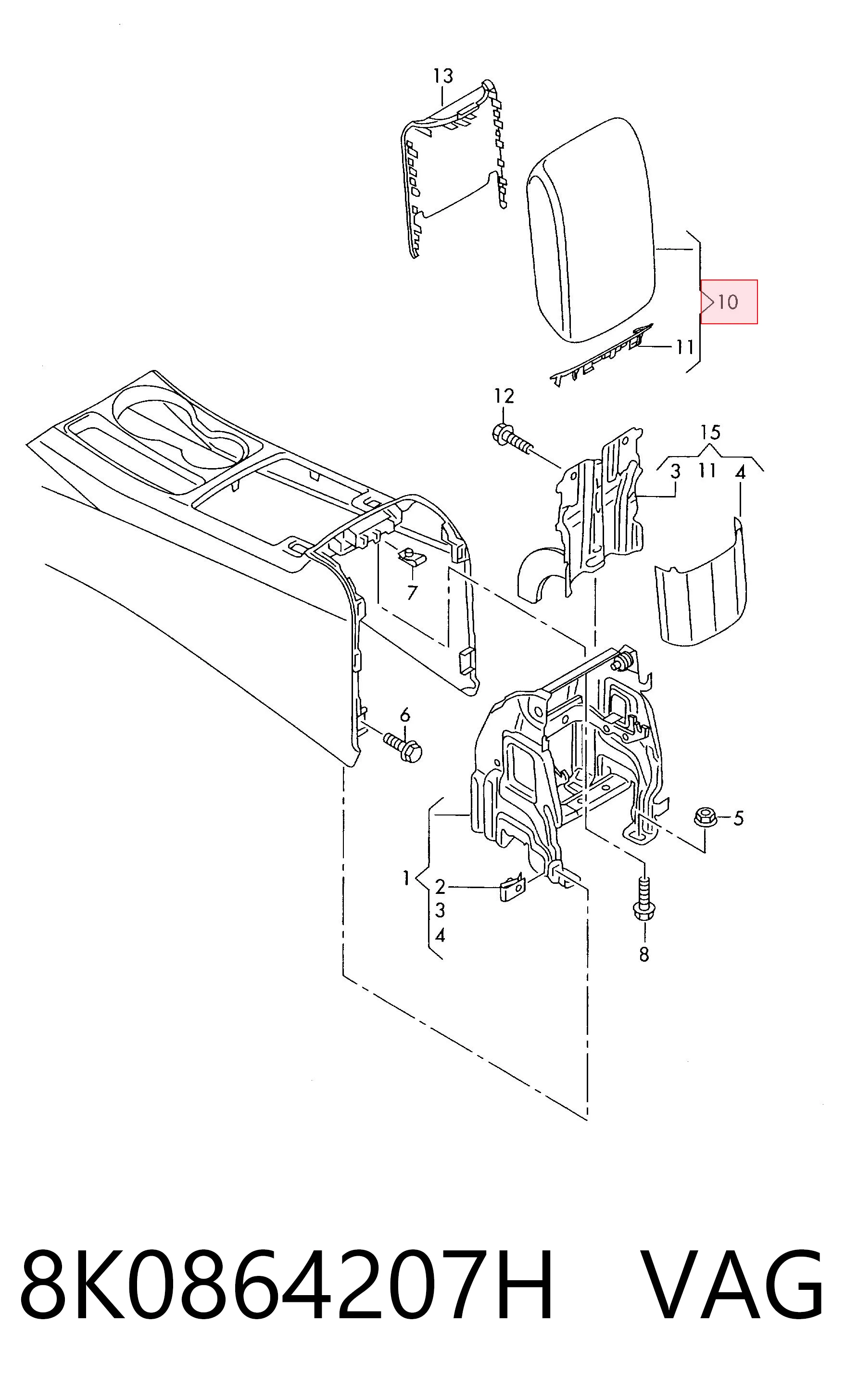 13

10

11

12

15

3 11 4

7

6

5

1 2
3
4

8

8K0864207H VAG