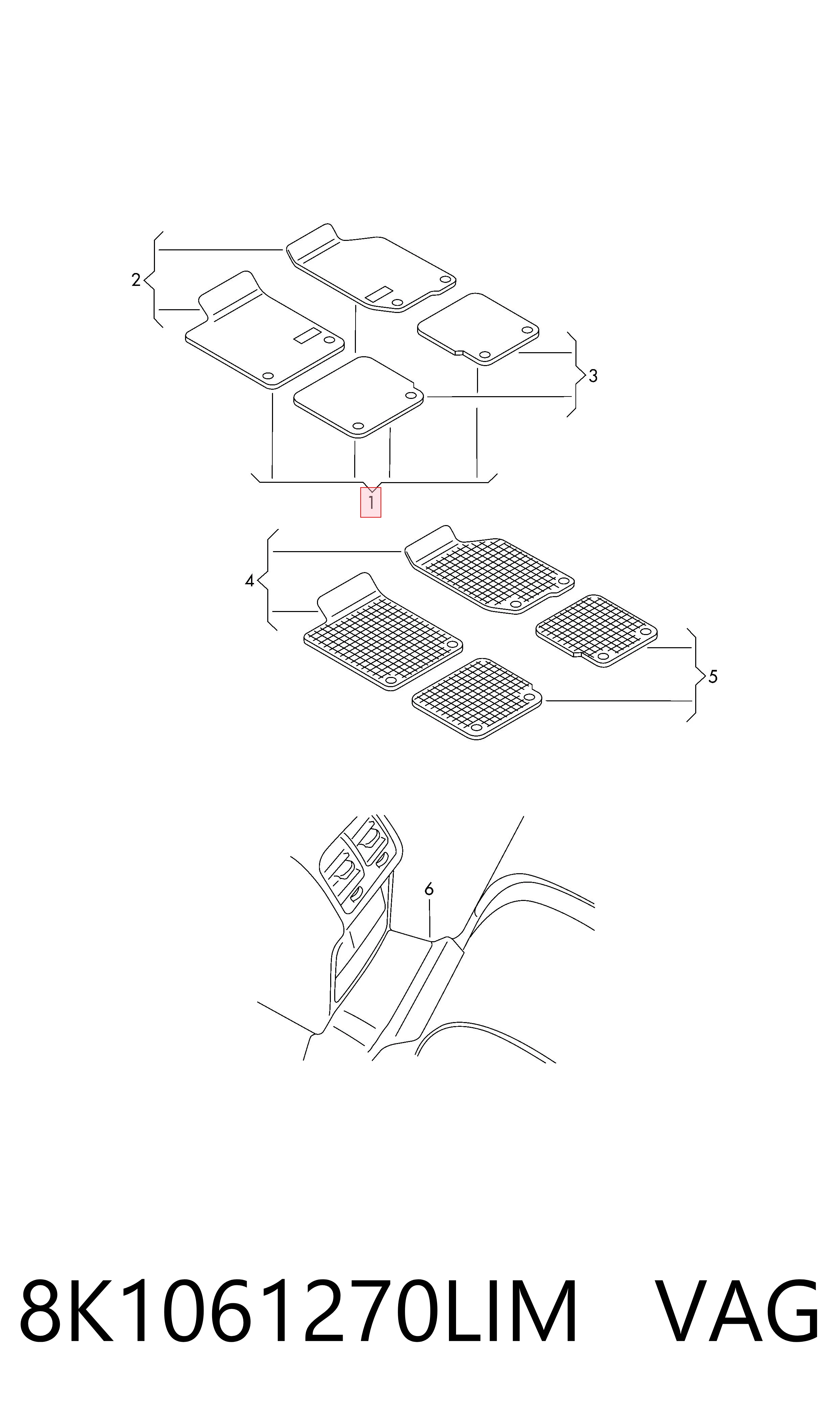 2
3
1
4
5
6
8K1061270LIM VAG