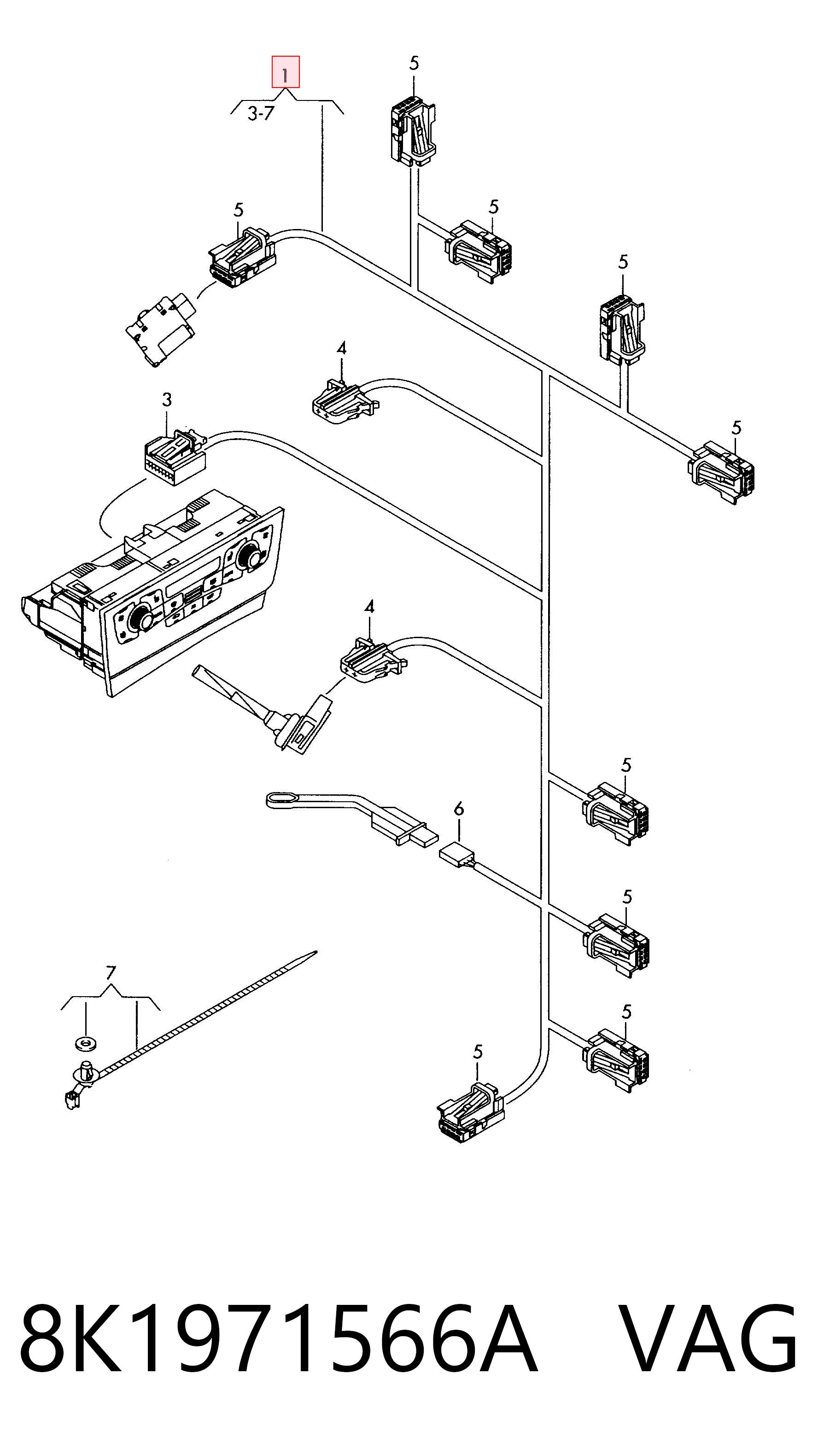 1
3-7
5
5
5
5
4
3
5
4
5
6
5
7
5
5

8K1971566A VAG