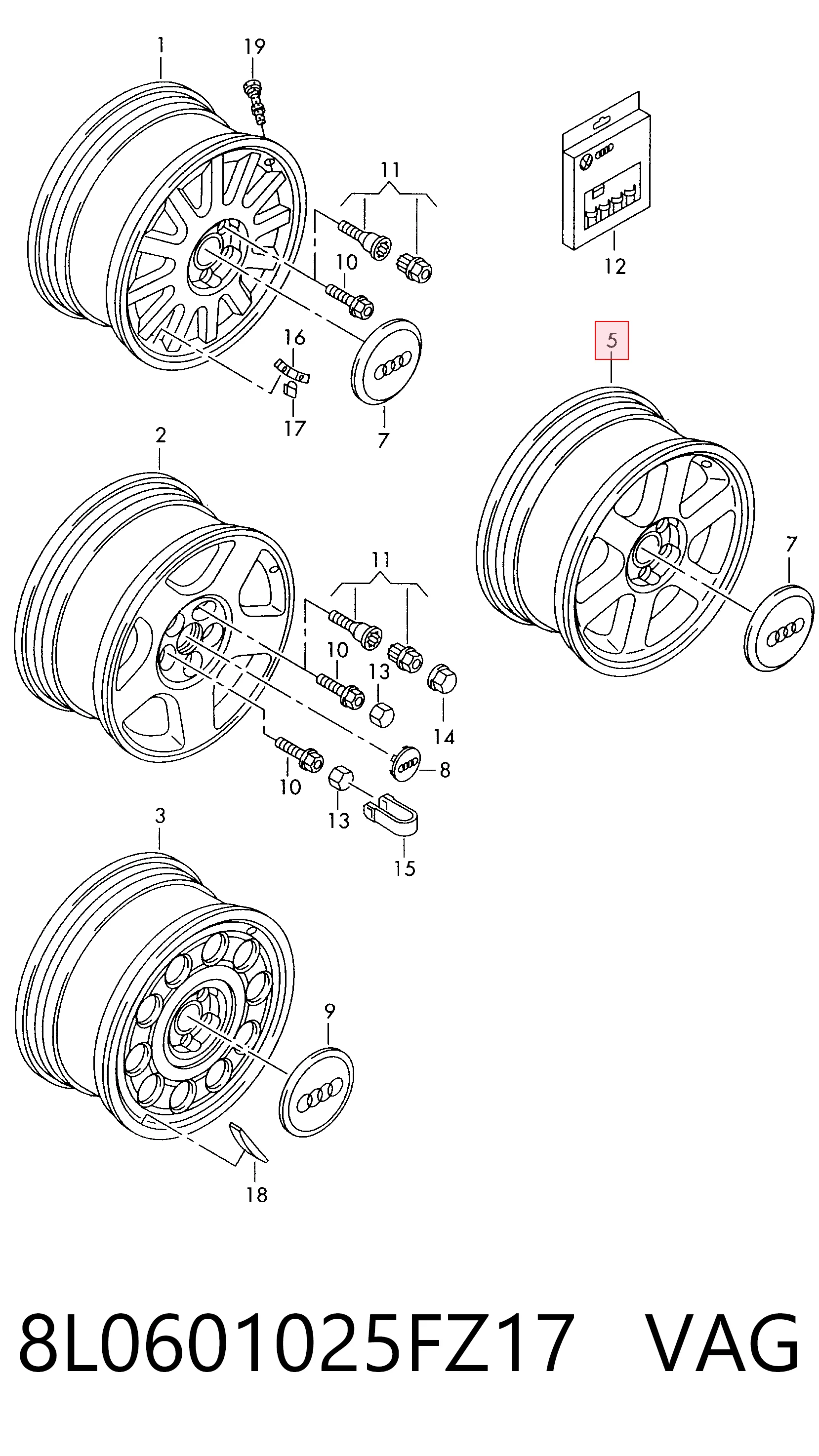 1
19
11
10
16
17
7
12
5
2
11
10
13
14
8
10
13
15
7
3
9
18

8L0601025FZ17 VAG