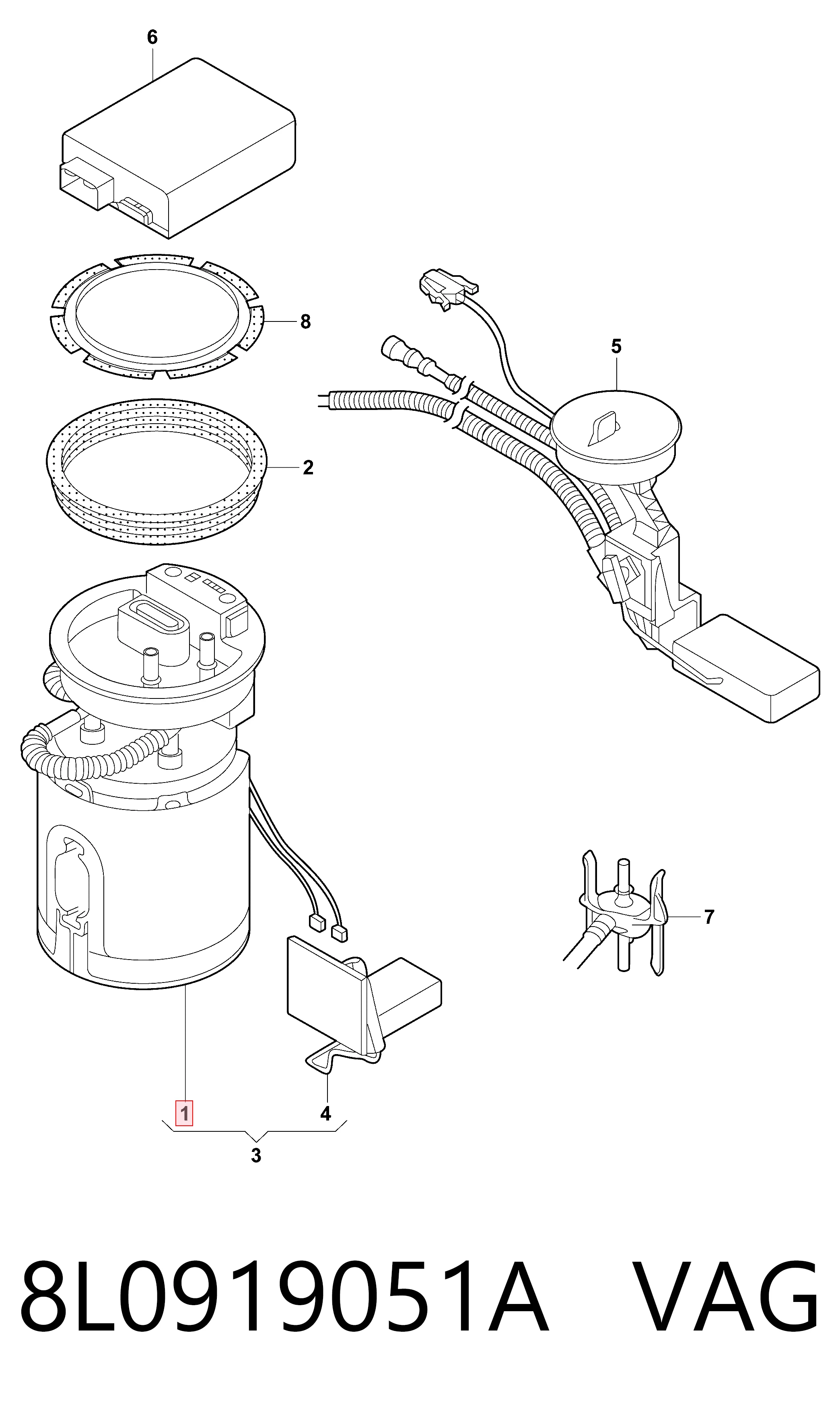 6

8

5

2

7

1

4

3

8L0919051A VAG