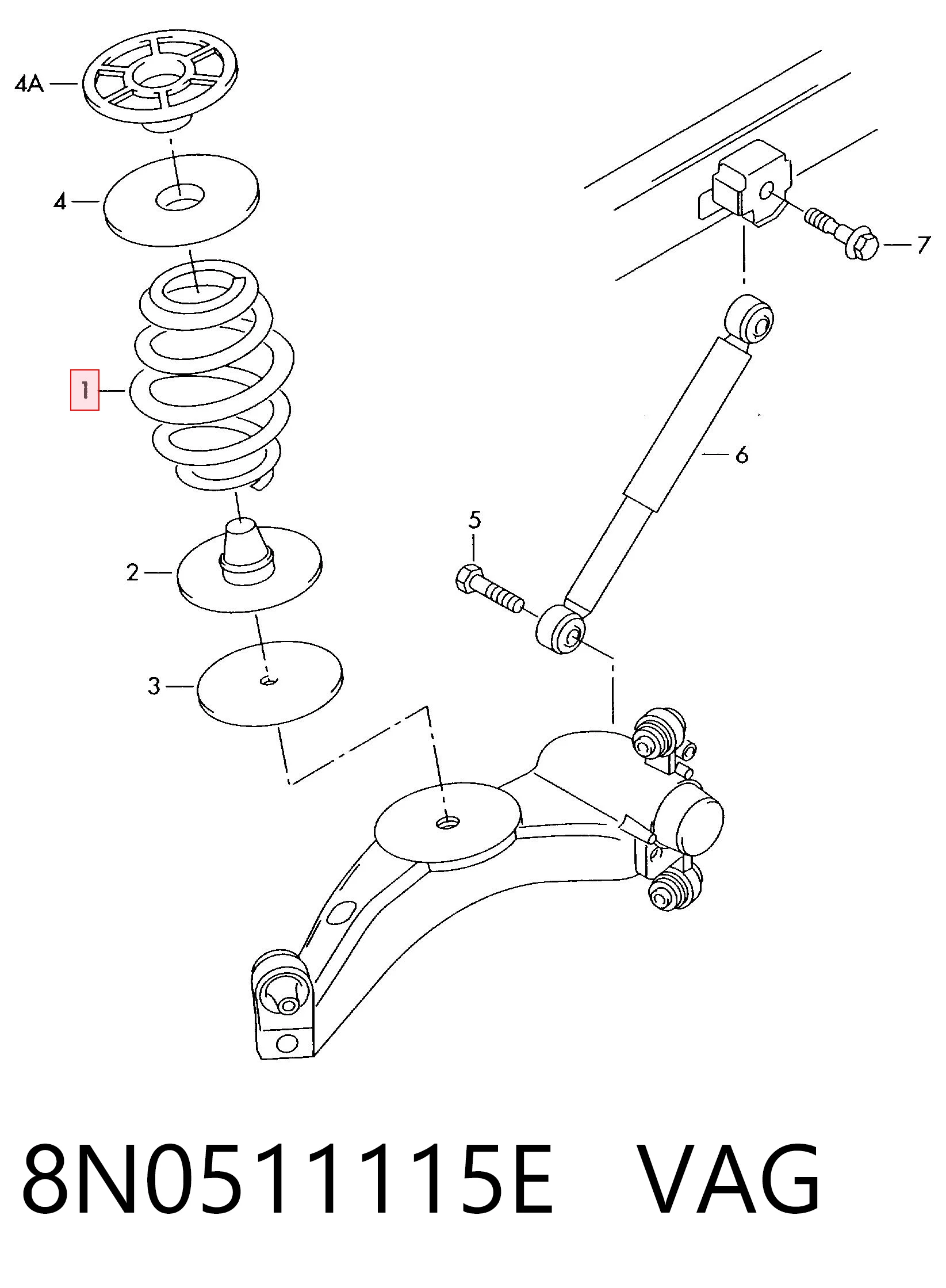 4A

4

7

1

6

5

2

3

8N0511115E VAG