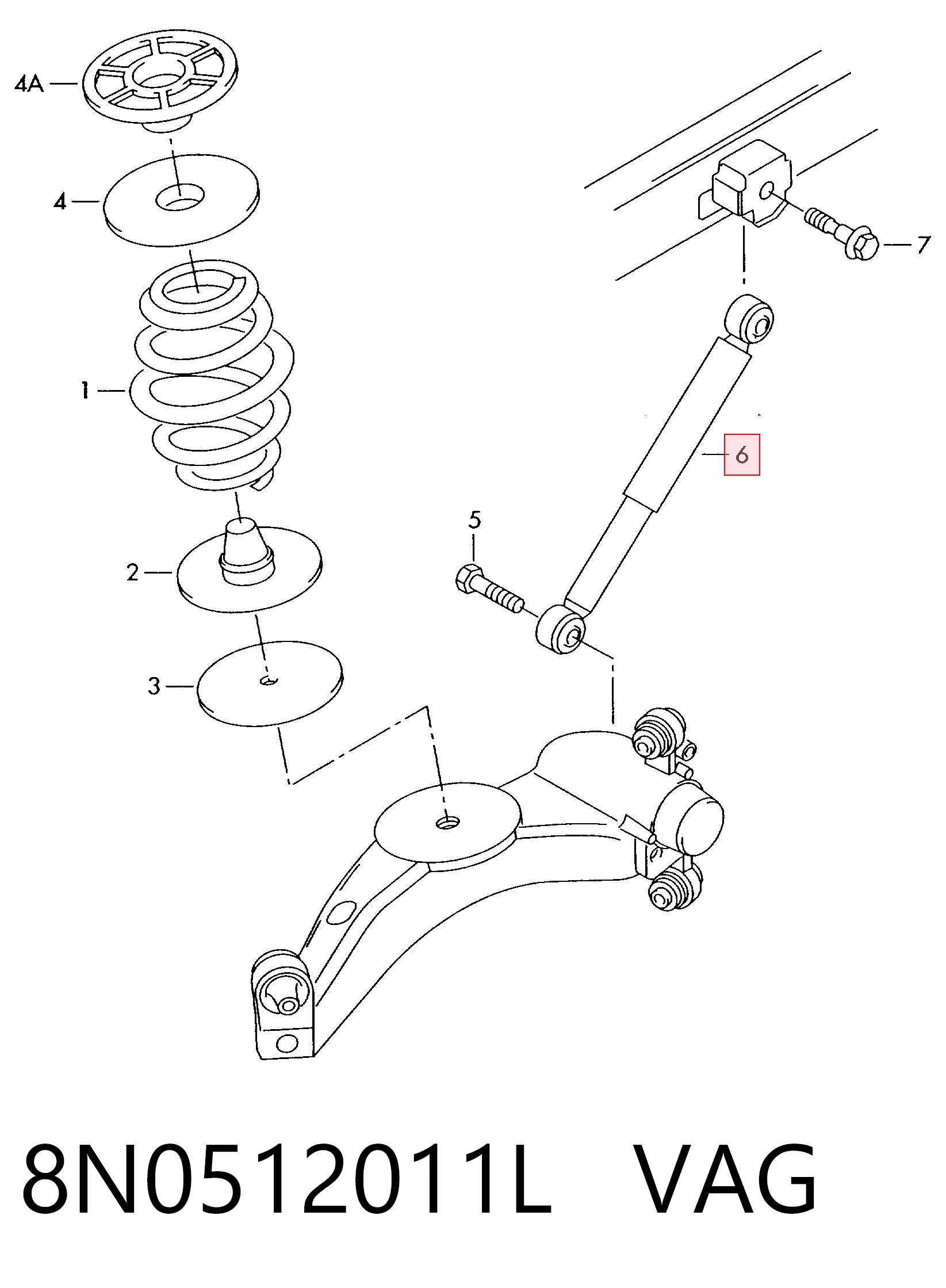 4A
4
7
1
6
5
2
3

8N0512011L VAG