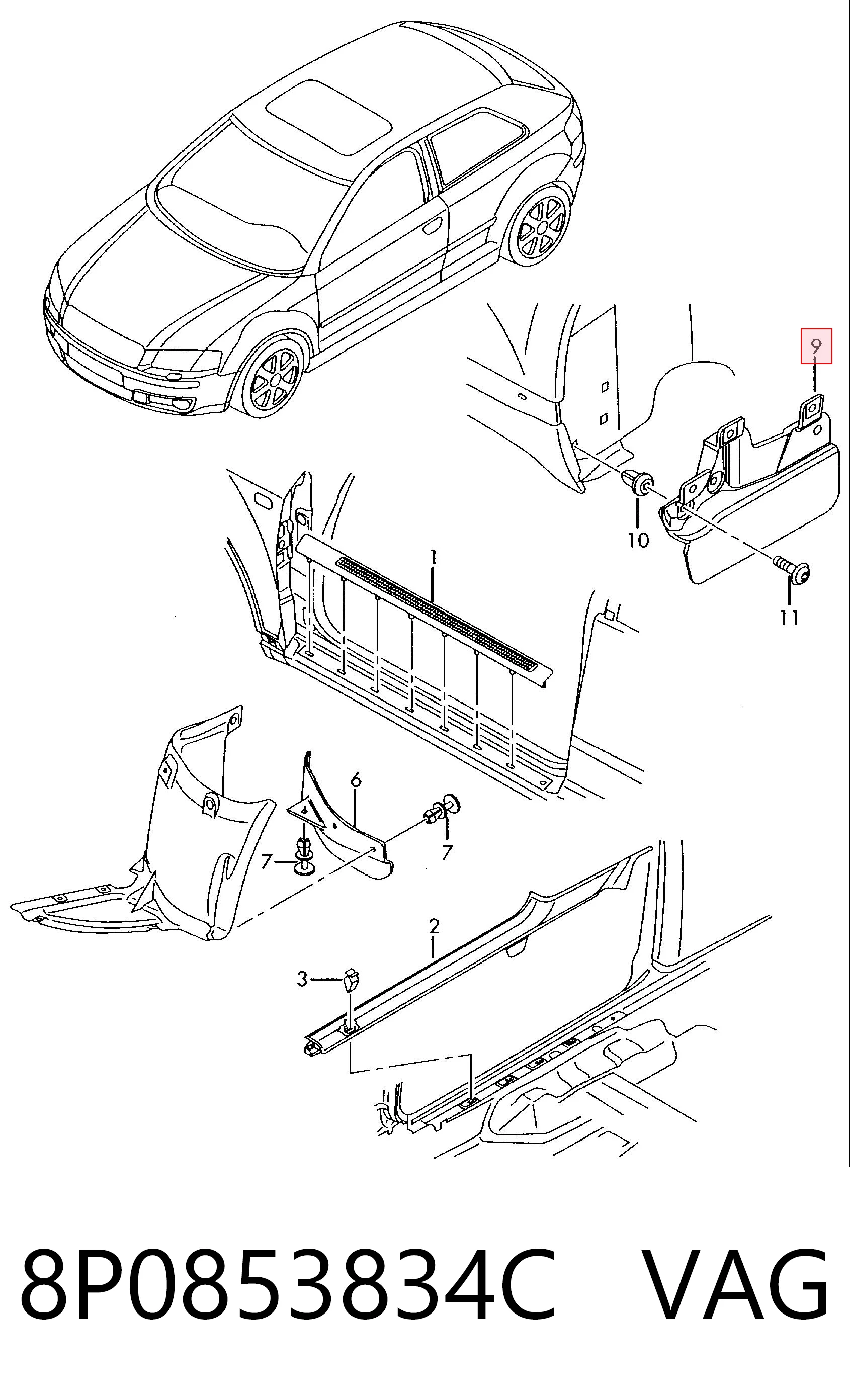 9
10
11
1
6
7
7
2
3
8P0853834C VAG