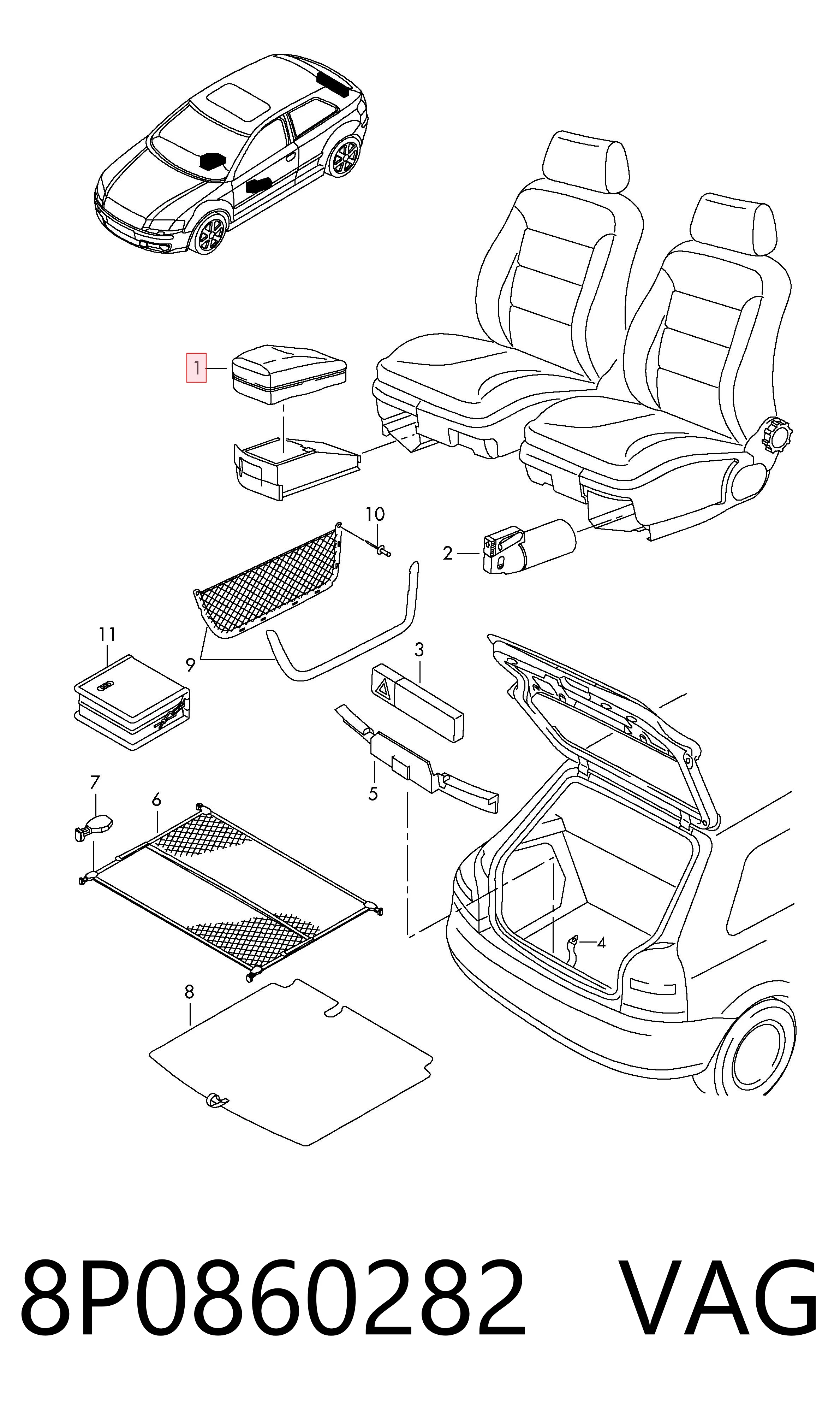 1
10
2
11
9
3
5
7
6
4
8
8P0860282 VAG