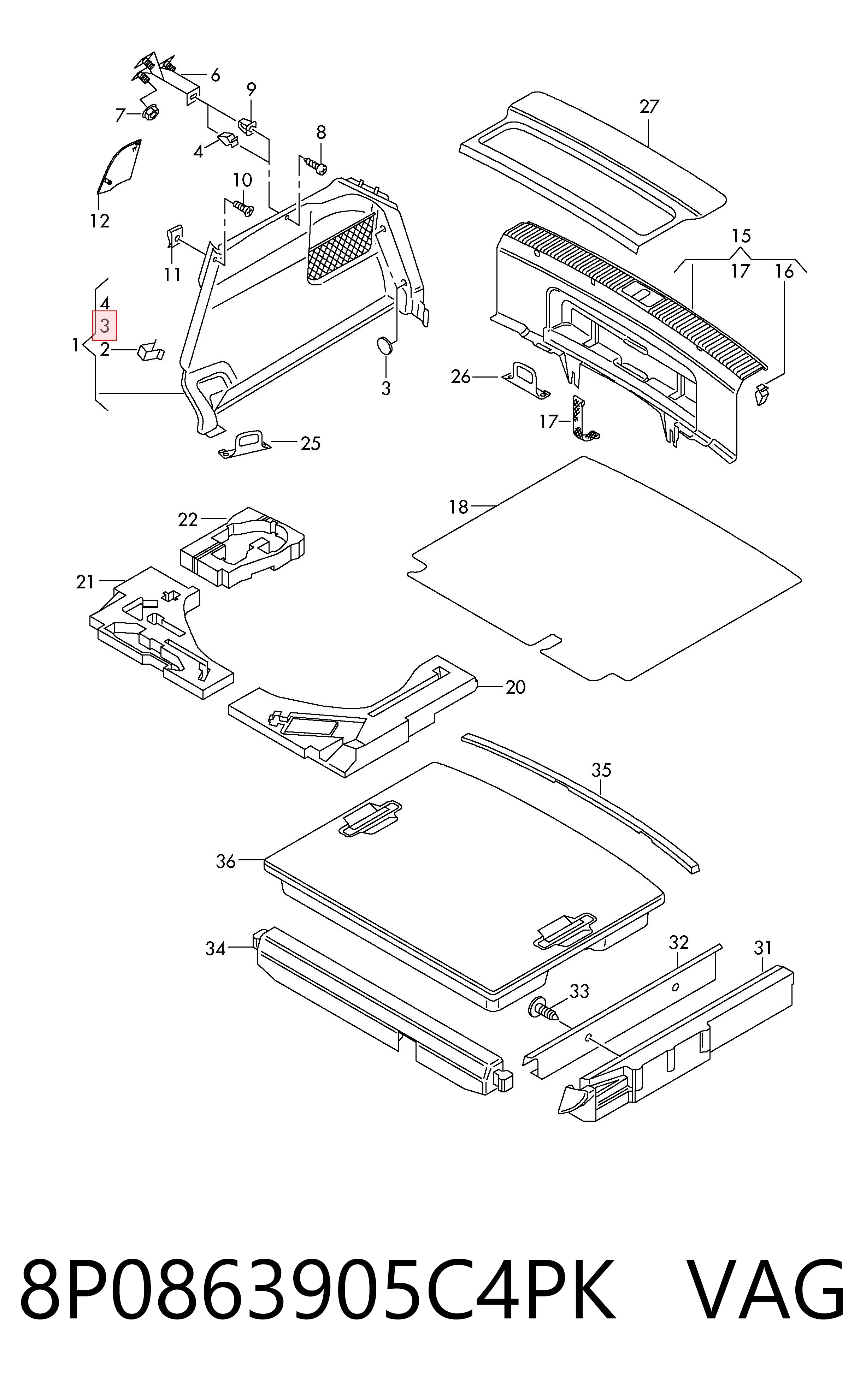 6
9
7
4
8
27
12
10
11
15
17
16
4
3
1
2
3
26
17
25
18
22
21
20
35
36
34
32
31
33

8P0863905C4PK VAG