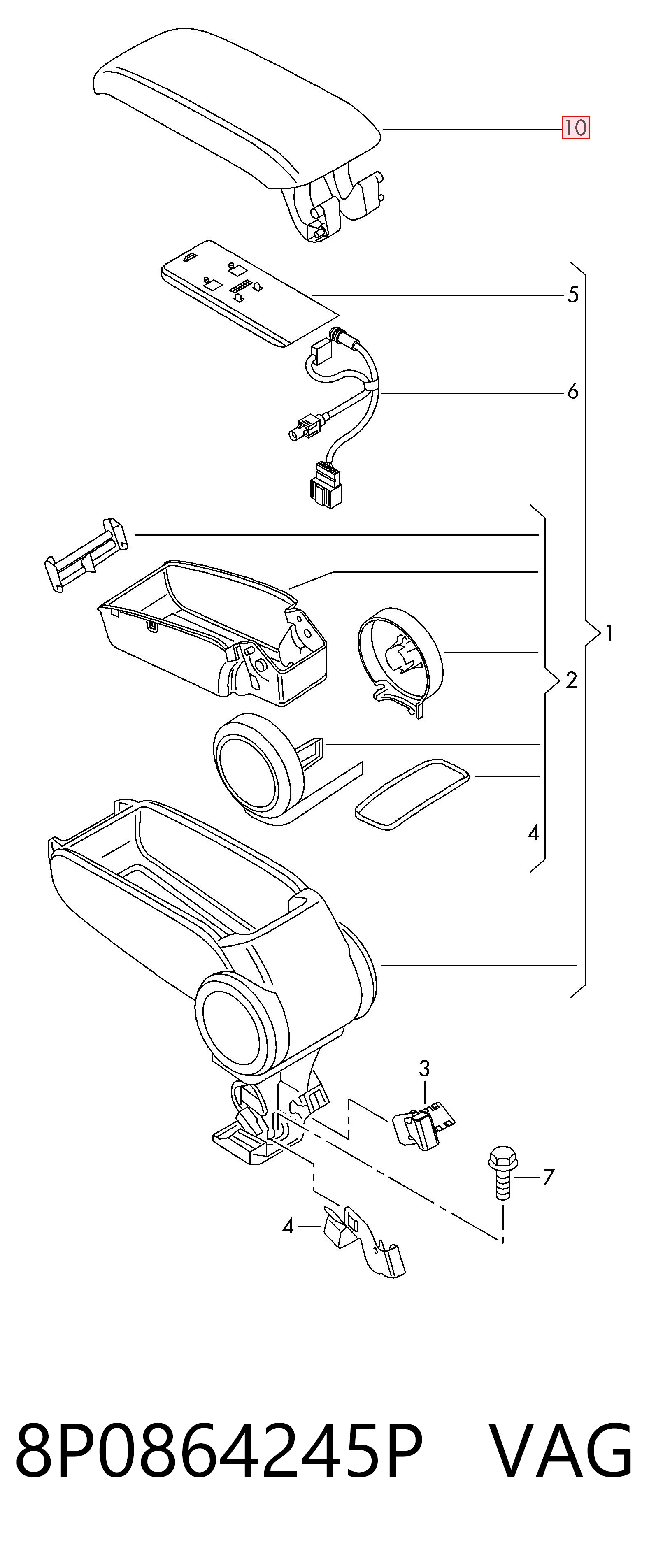 10

5

6

1

2

4

3

7

4

8P0864245P VAG