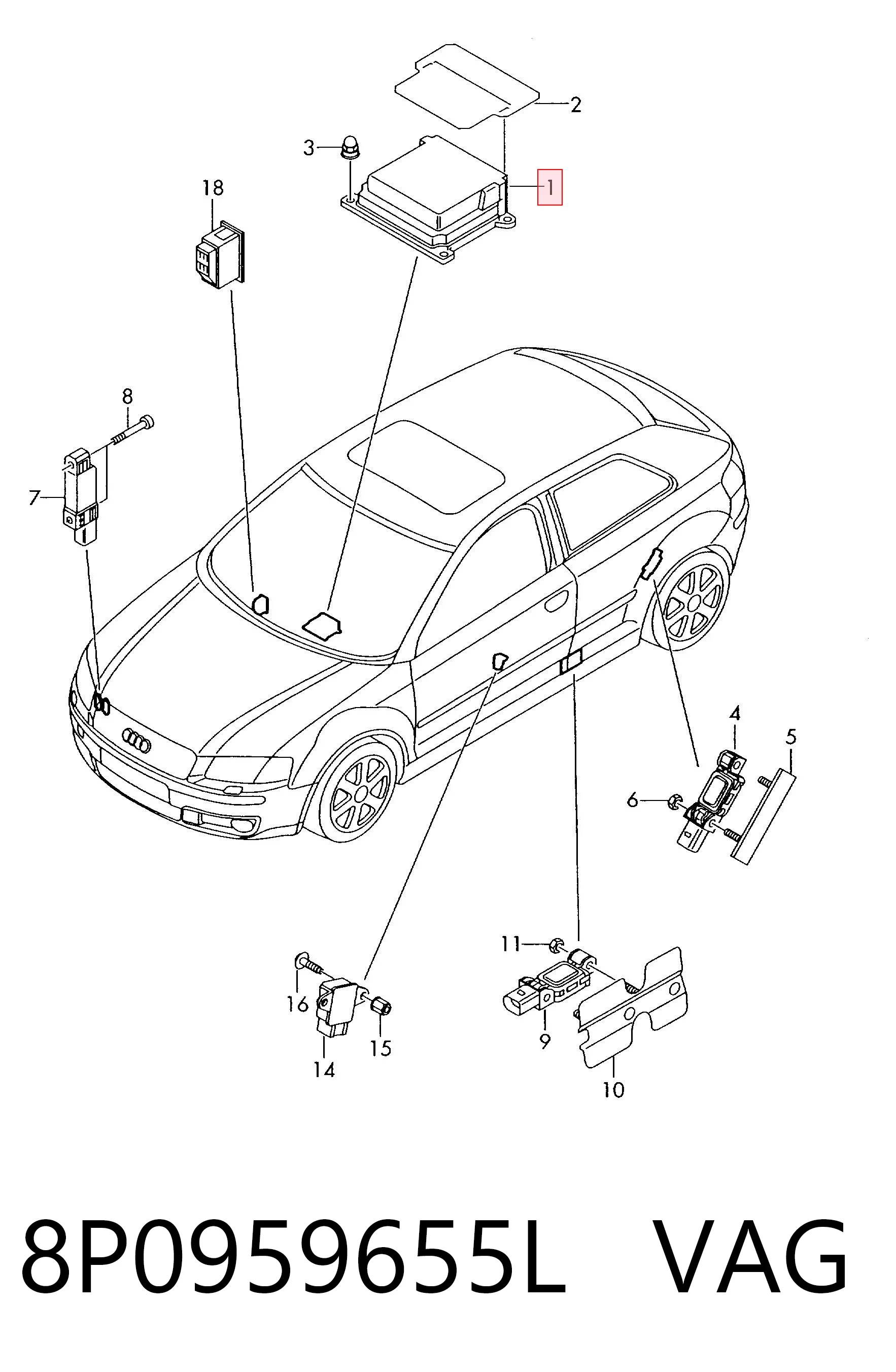 2
3
1
18
8
7
4
5
6
11
16
15
14
9
10
8P0959655L VAG