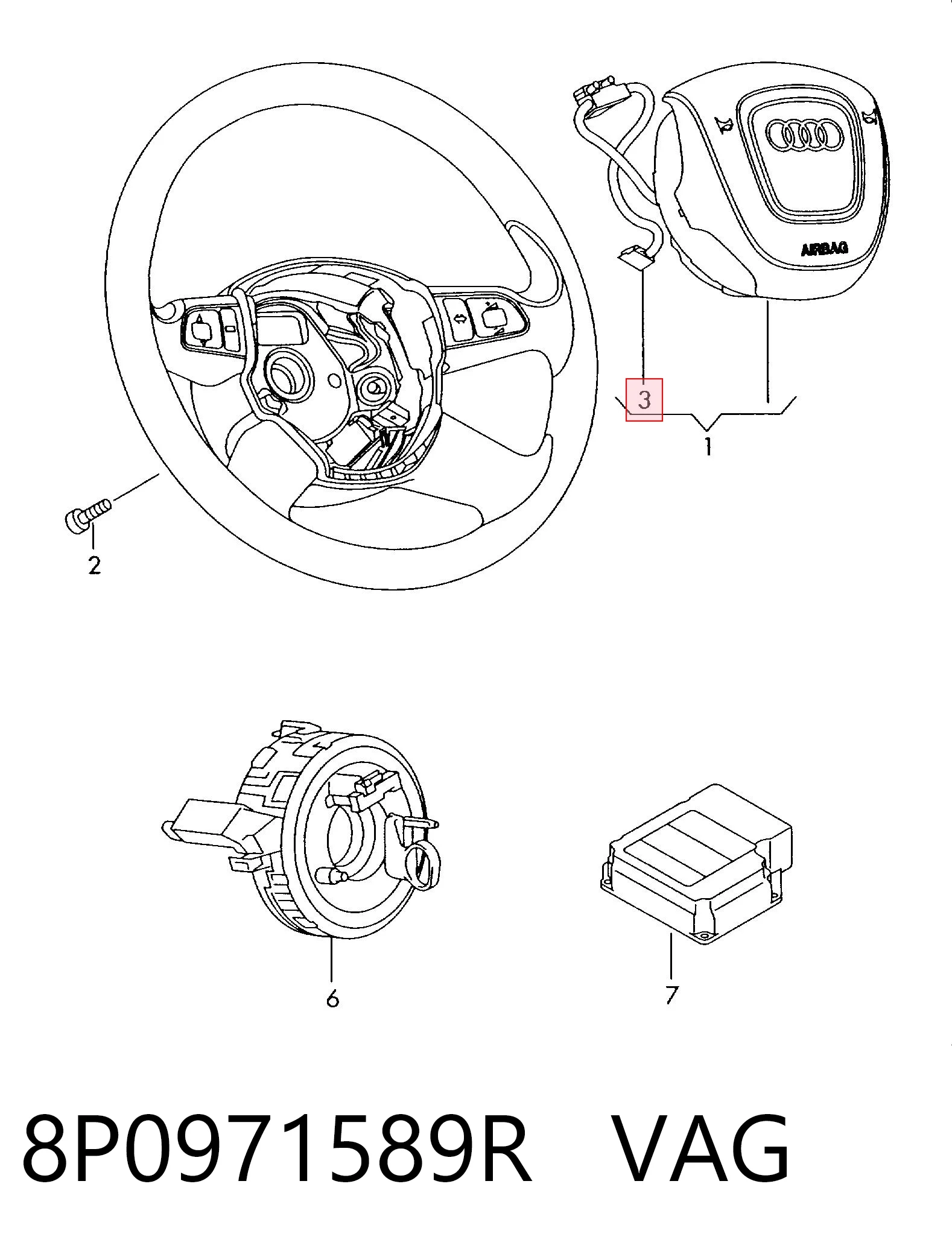 AIRBAG

3

1

2

6

7

8P0971589R VAG