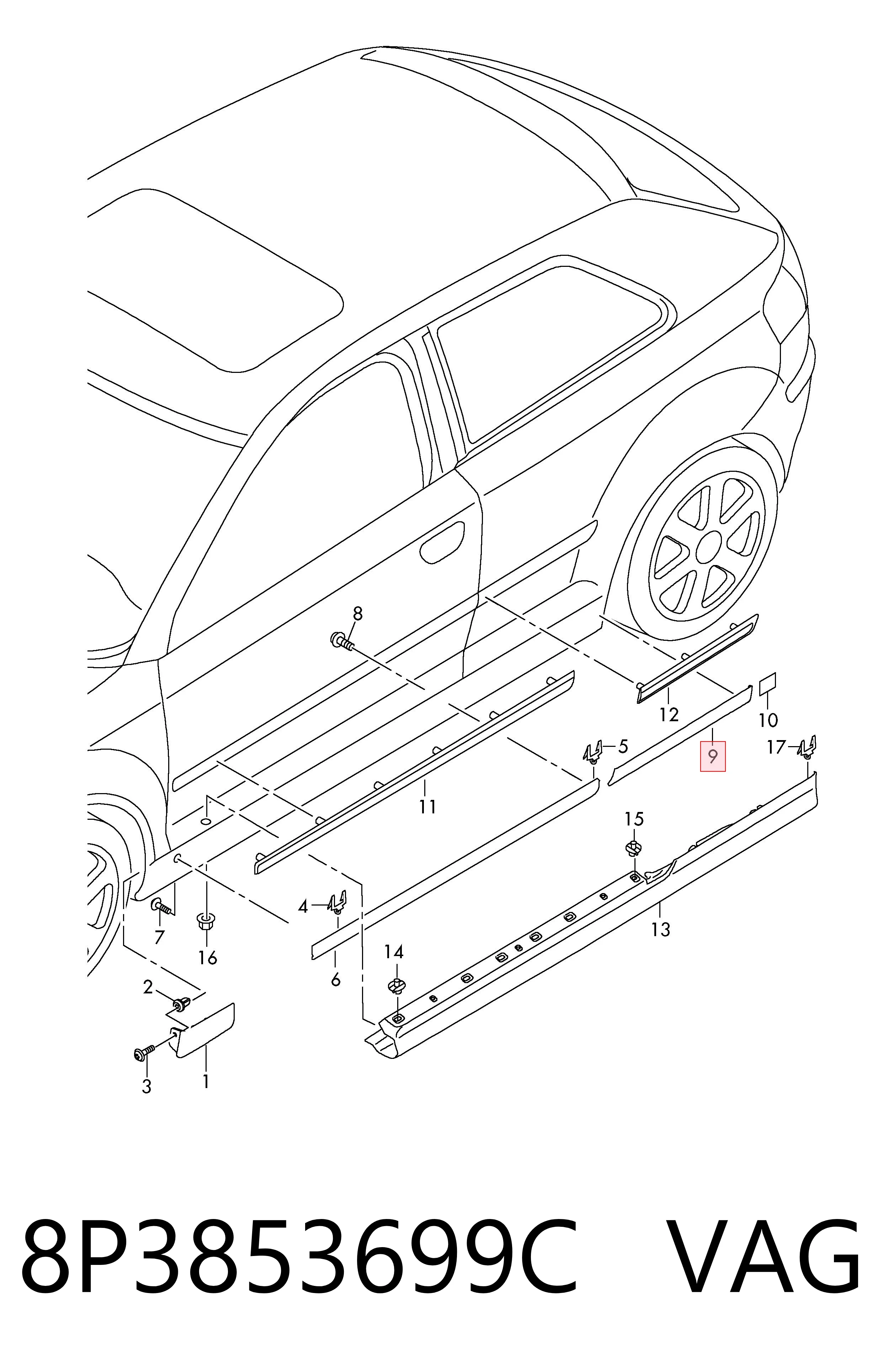 8
12
10
5
9
17
11
15
4
13
7
16
14
6
2
3
1
8P3853699C VAG